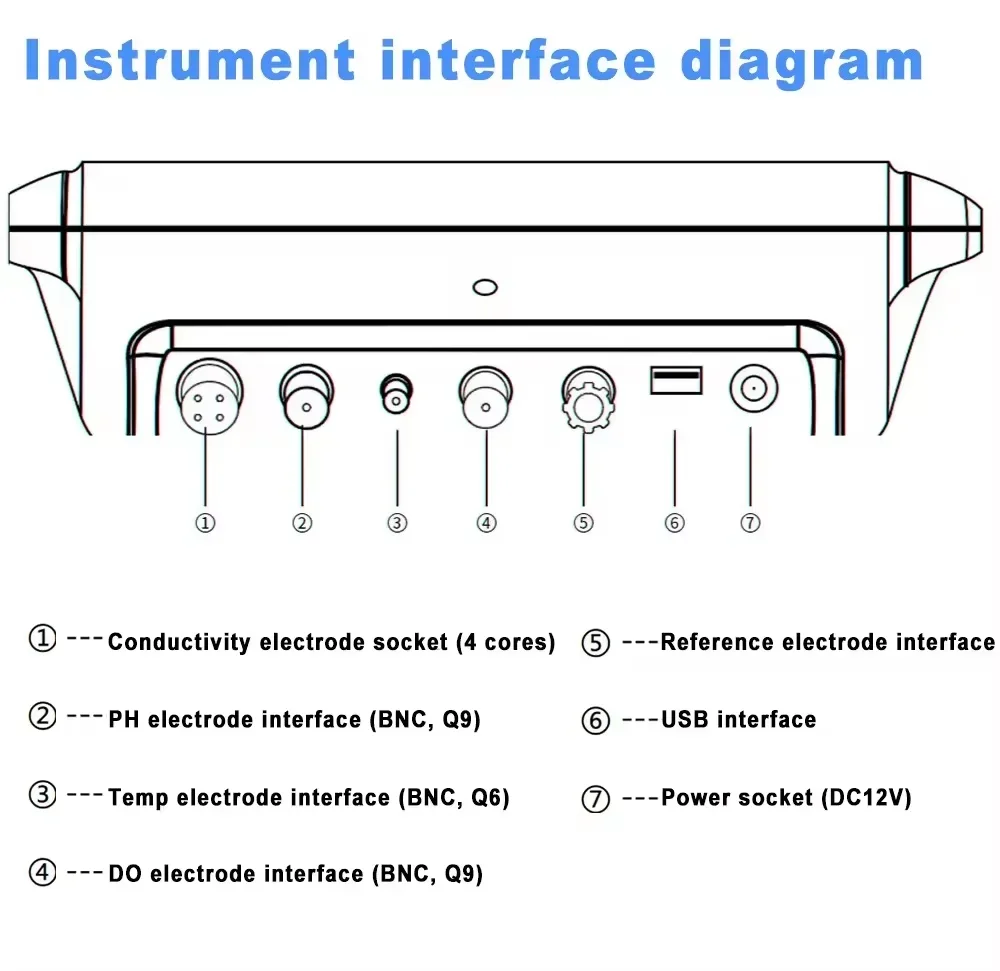 Instrument interface diagram

① ② ③ ④ ⑤ ⑥ ⑦

① ---Conductivity electrode socket (4 cores)

② ---PH electrode interface (BNC, Q9)

③ ---Temp electrode interface (BNC, Q6)

④ ---DO electrode interface (BNC, Q9)

⑤ ---Reference electrode interface

⑥ ---USB interface

⑦ ---Power socket (DC12V)