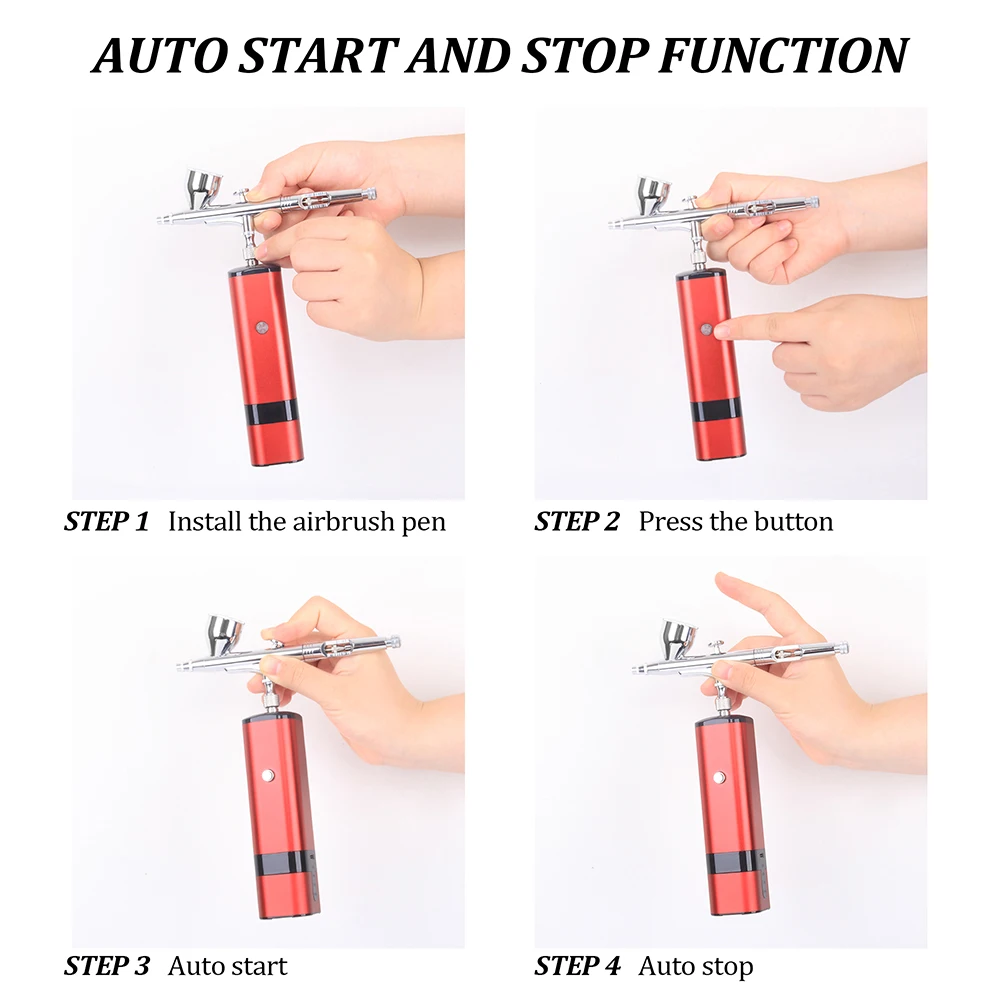 AUTO START AND STOP FUNCTION

STEP 1 Install the airbrush pen

STEP 2 Press the button

STEP 3 Auto start

STEP 4 Auto stop