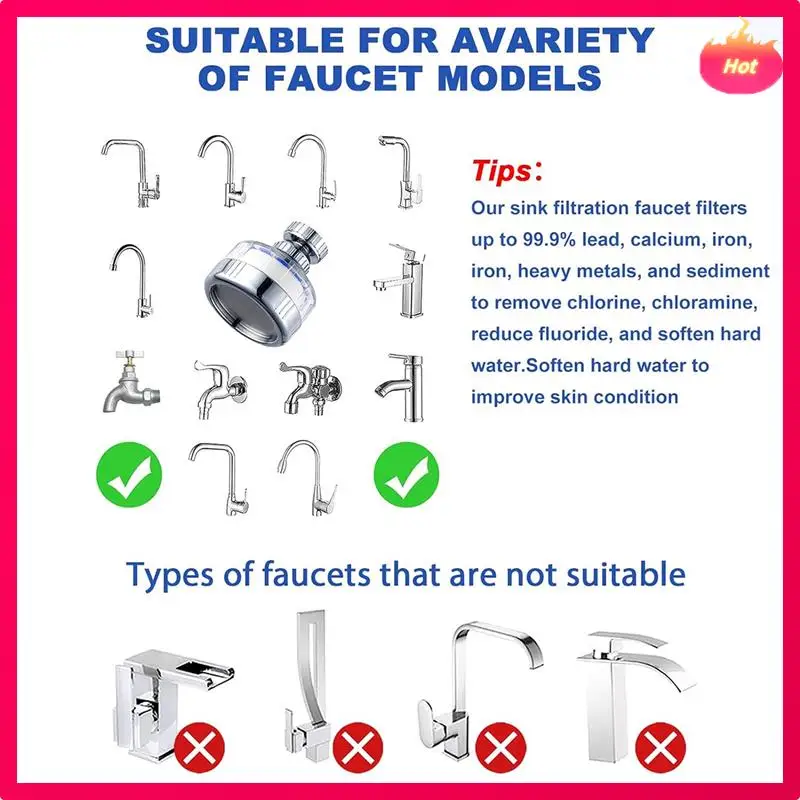 SUITABLE FOR AVARIETY OF FAUCET MODELS

Hot

Tips:
Our sink filtration faucet filters up to 99.9% lead, calcium, iron, iron, heavy metals, and sediment to remove chlorine, chloramine, reduce fluoride, and soften hard water.Soften hard water to improve skin condition

Types of faucets that are not suitable