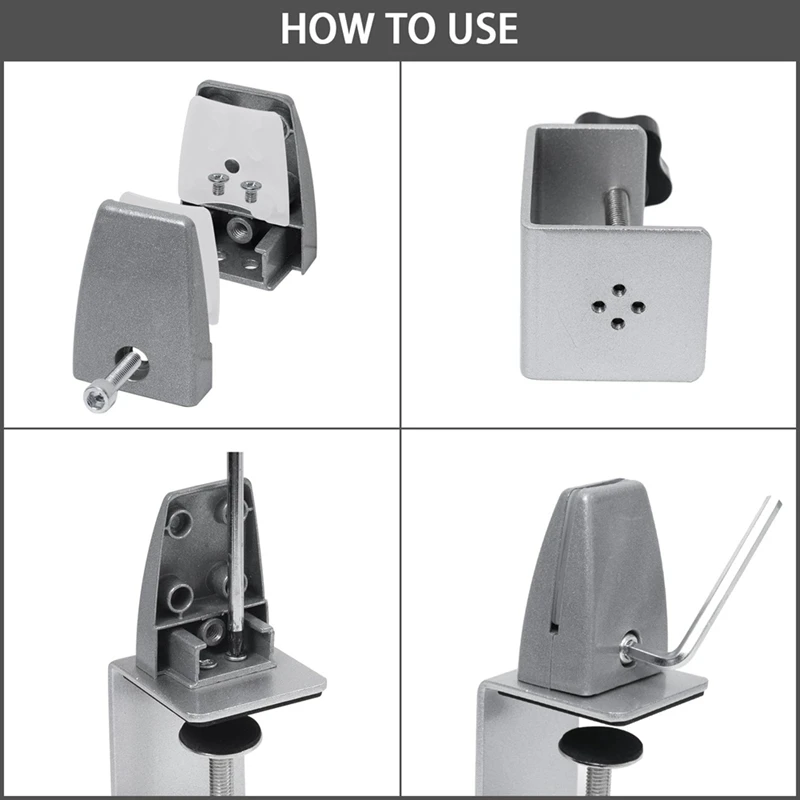 HOW TO USE