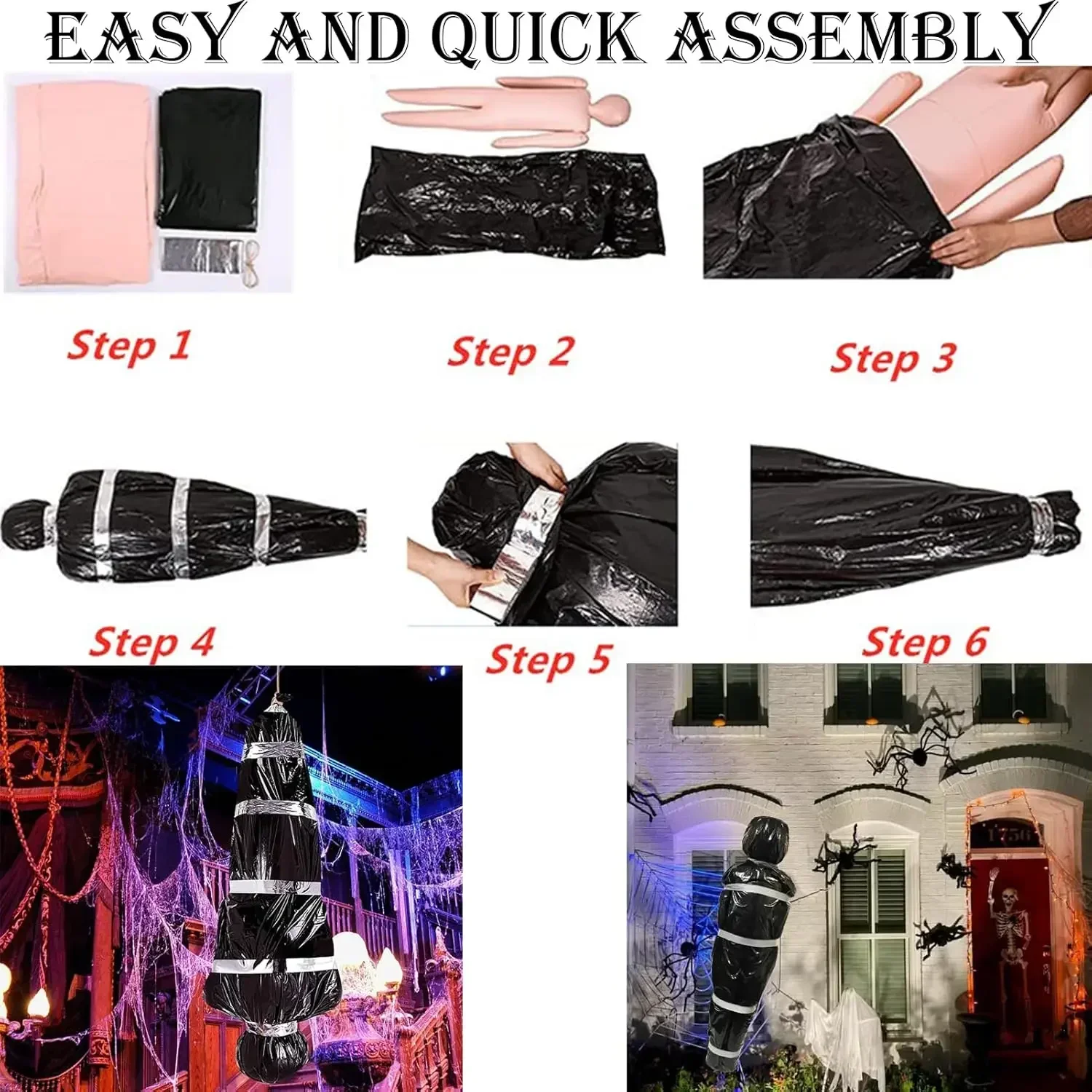 EASY AND QUICK ASSEMBLY

Step 1

Step 2

Step 3

Step 4

Step 5

Step 6

1756