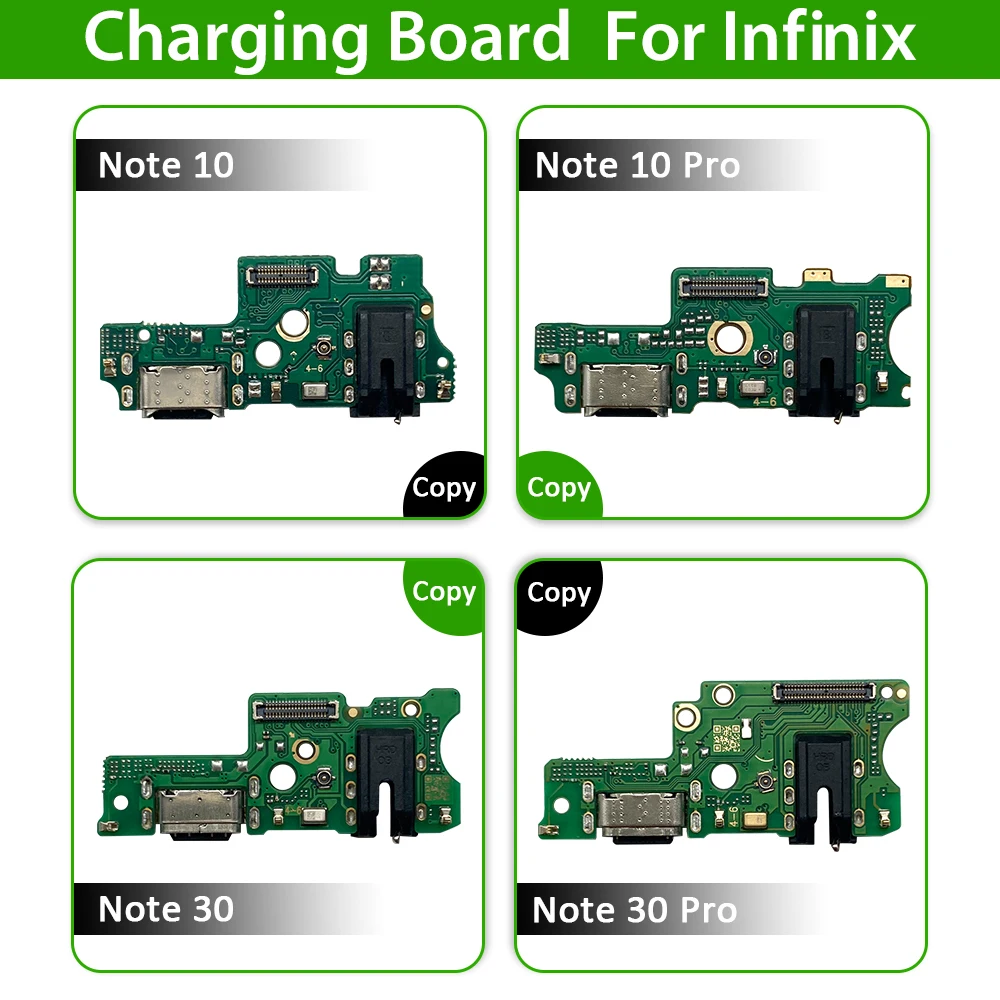 Charging Board For Infinix

Note 10

4-6

Copy

Note 10 Pro

4-6

Copy

Copy

4-6

Note 30

Copy

4-6

Note 30 Pro