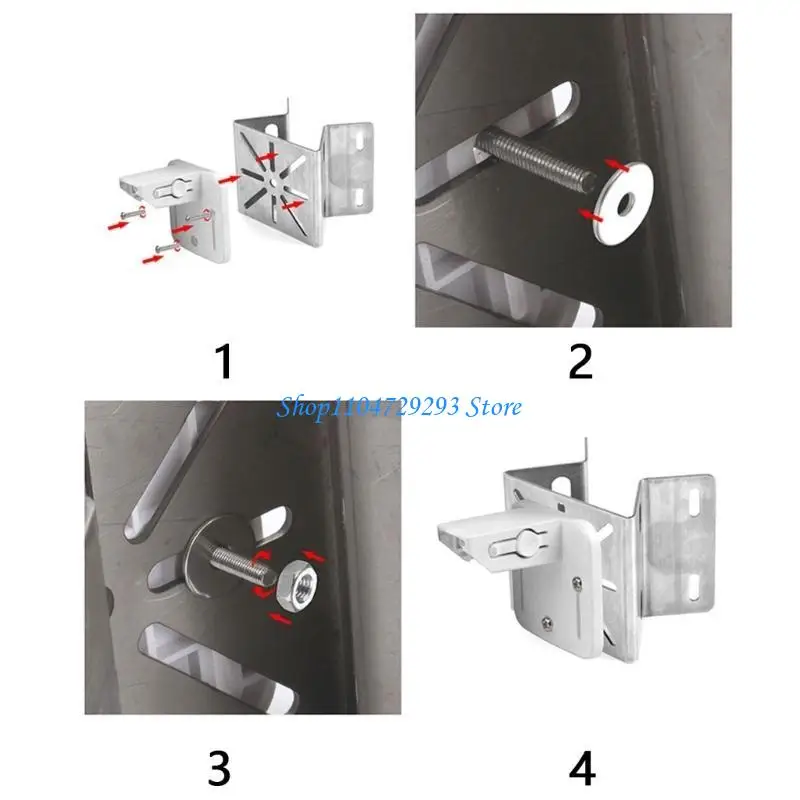 1

2

Shop1104729293 Store

3

4