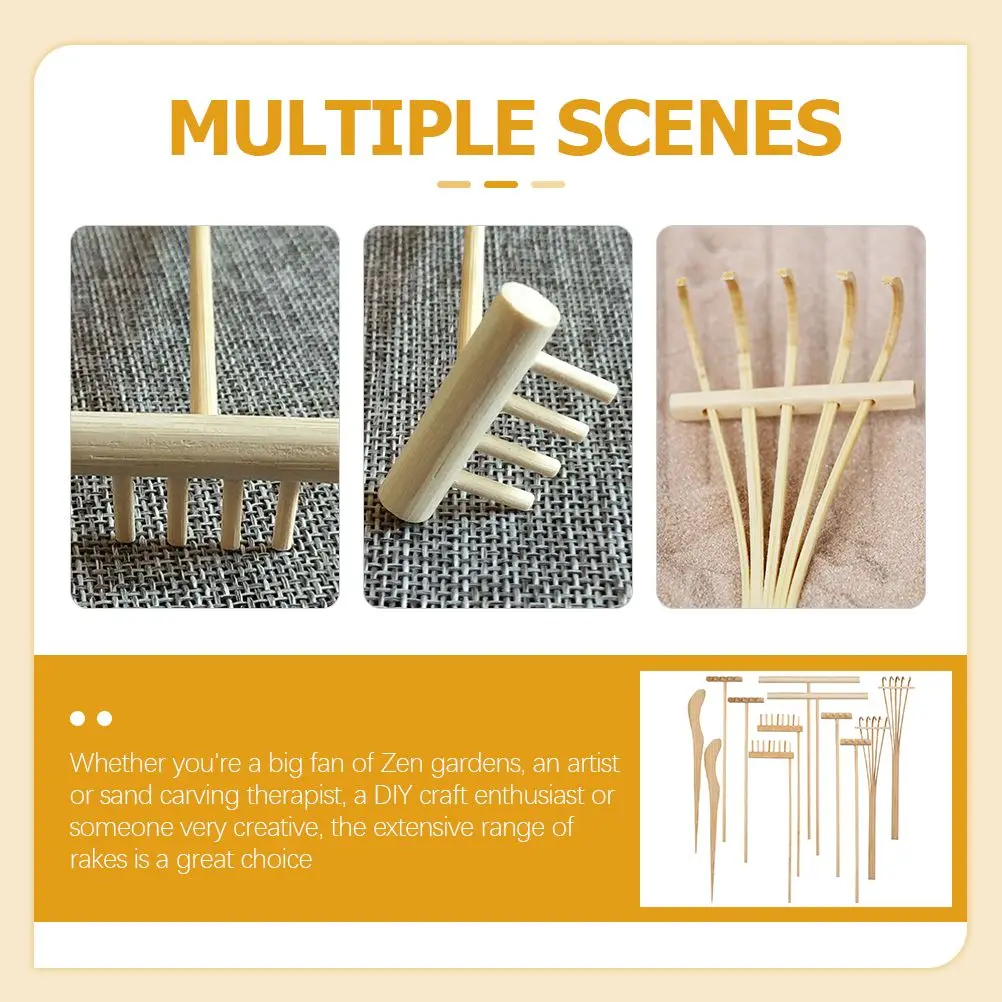 MULTIPLE SCENES

Whether you're a big fan of Zen gardens, an artist or sand carving therapist, a DIY craft enthusiast or someone very creative, the extensive range of rakes is a great choice