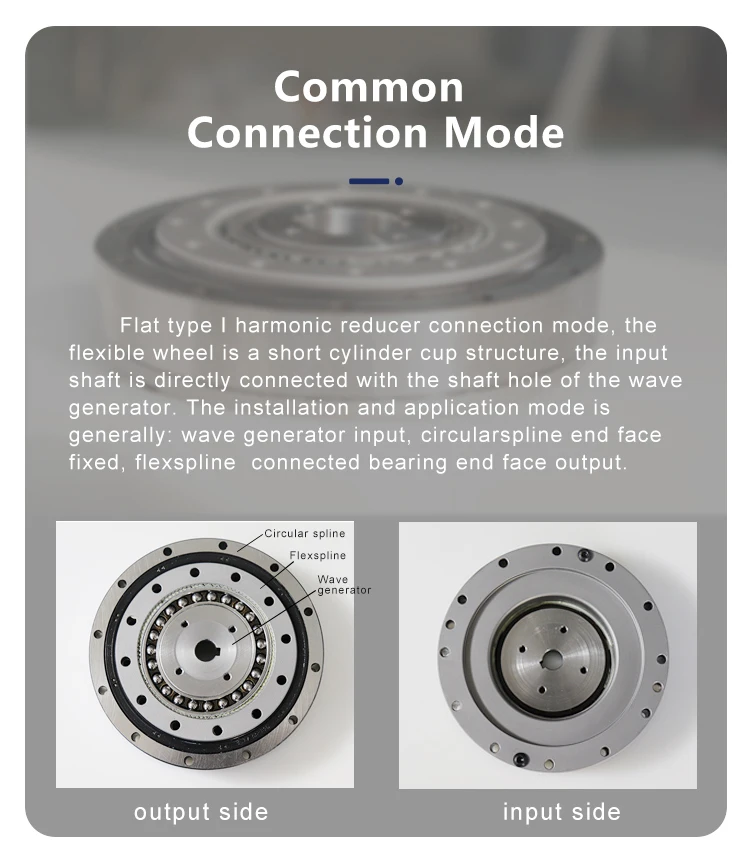 Common Connection Mode

Flat type I harmonic reducer connection mode, the flexible wheel is a short cylinder cup structure, the input shaft is directly connected with the shaft hole of the wave generator. The installation and application mode is generally: wave generator input, circularspline end face fixed, flexspline  connected bearing end face output.

Circular spline
Flexspline
Wave generator

output side

input side