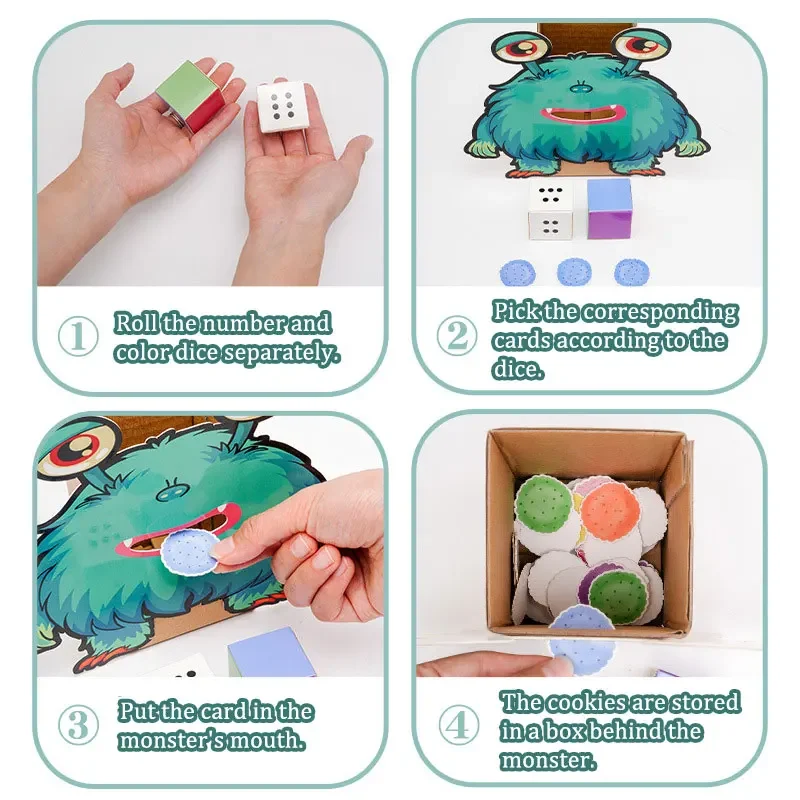 ① Roll the number and color dice separately.

② Pick the corresponding cards according to the dice.

③ Put the card in the monster's mouth.

④ The cookies are stored in a box behind the monster.