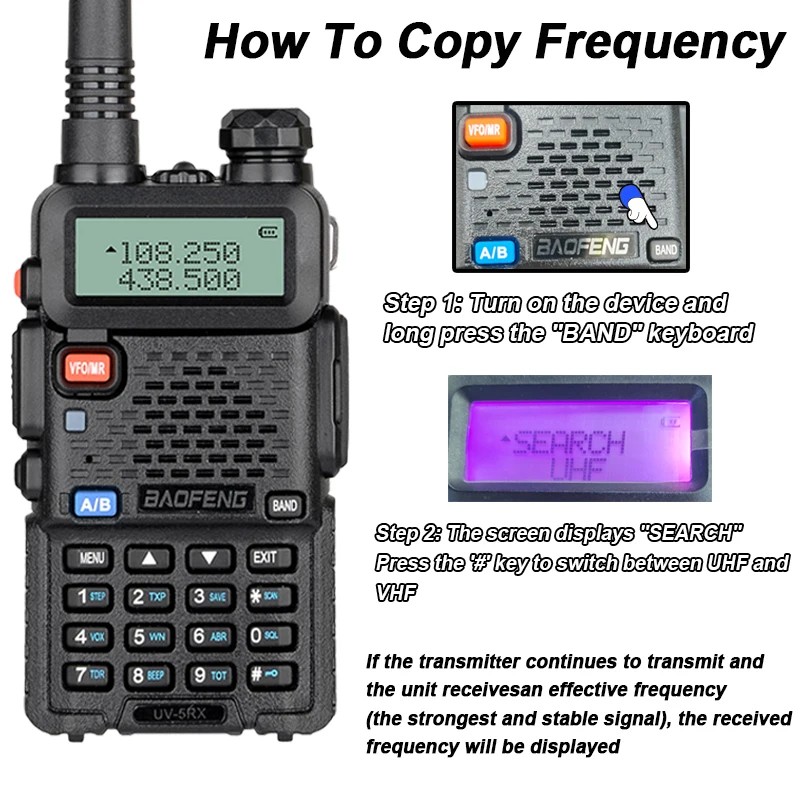 How To Copy Frequency

108.250
438.500

VFO/MR

A/B BAOFENG BAND

MENU EXIT
1 STEP 2 TXP 3 SAVE * SCAN
4 VOX 5 WN 6 ABR 0 SQL
7 TDR 8 BEEP 9 TOT #

UV-5RX

VFO/MR

A/B BAOFENG BAND

Step 1: Turn on the device and long press the "BAND" keyboard

SEARCH
UHF

Step 2: The screen displays "SEARCH" Press the '#' key to switch between UHF and VHF

If the transmitter continues to transmit and the unit receivesan effective frequency (the strongest and stable signal), the received frequency will be displayed