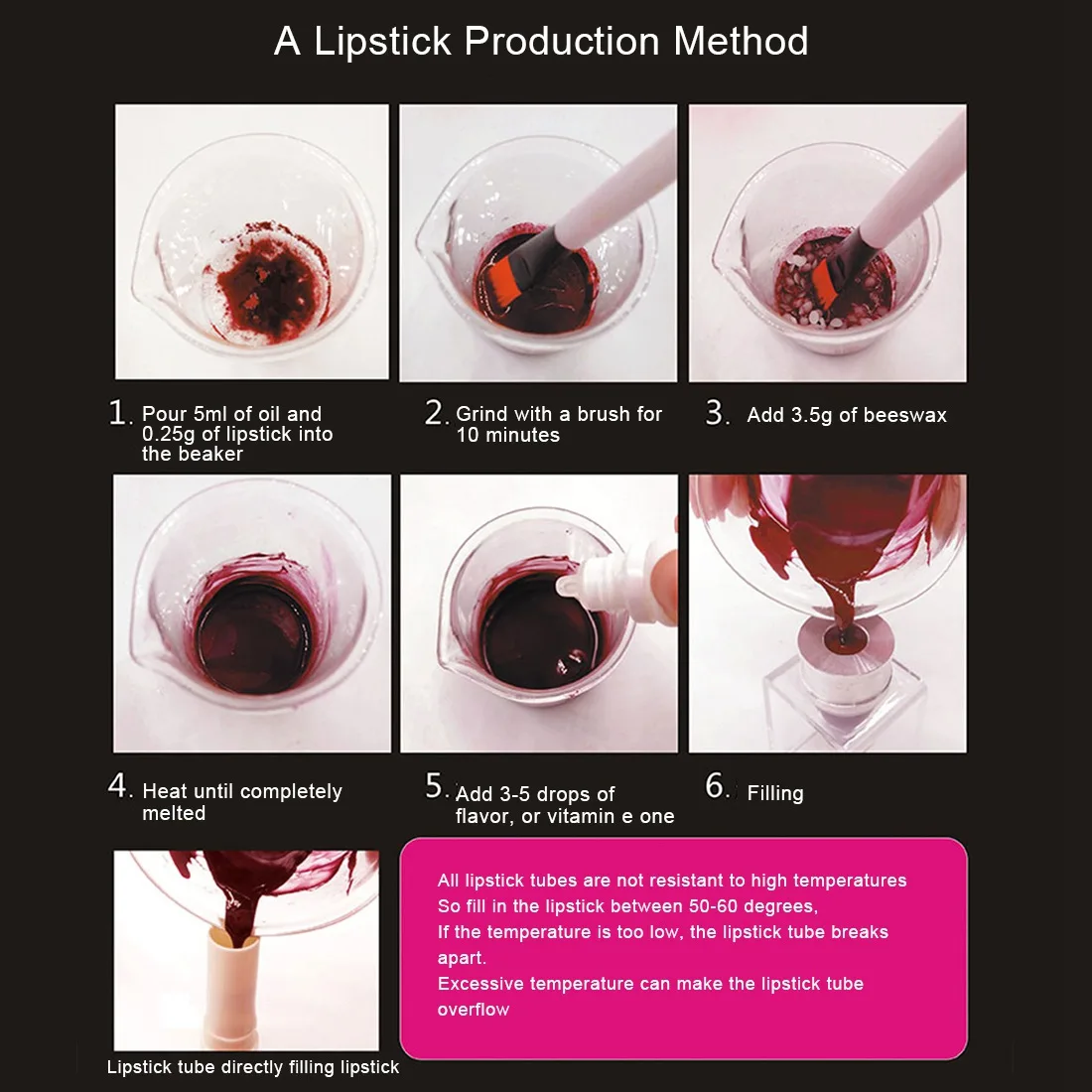 A Lipstick Production Method

1. Pour 5ml of oil and 0.25g of lipstick into the beaker

2. Grind with a brush for 10 minutes

3. Add 3.5g of beeswax

4. Heat until completely melted

5. Add 3-5 drops of flavor, or vitamin e one

6. Filling

Lipstick tube directly filling lipstick

All lipstick tubes are not resistant to high temperatures
So fill in the lipstick between 50-60 degrees,
If the temperature is too low, the lipstick tube breaks apart.
Excessive temperature can make the lipstick tube overflow