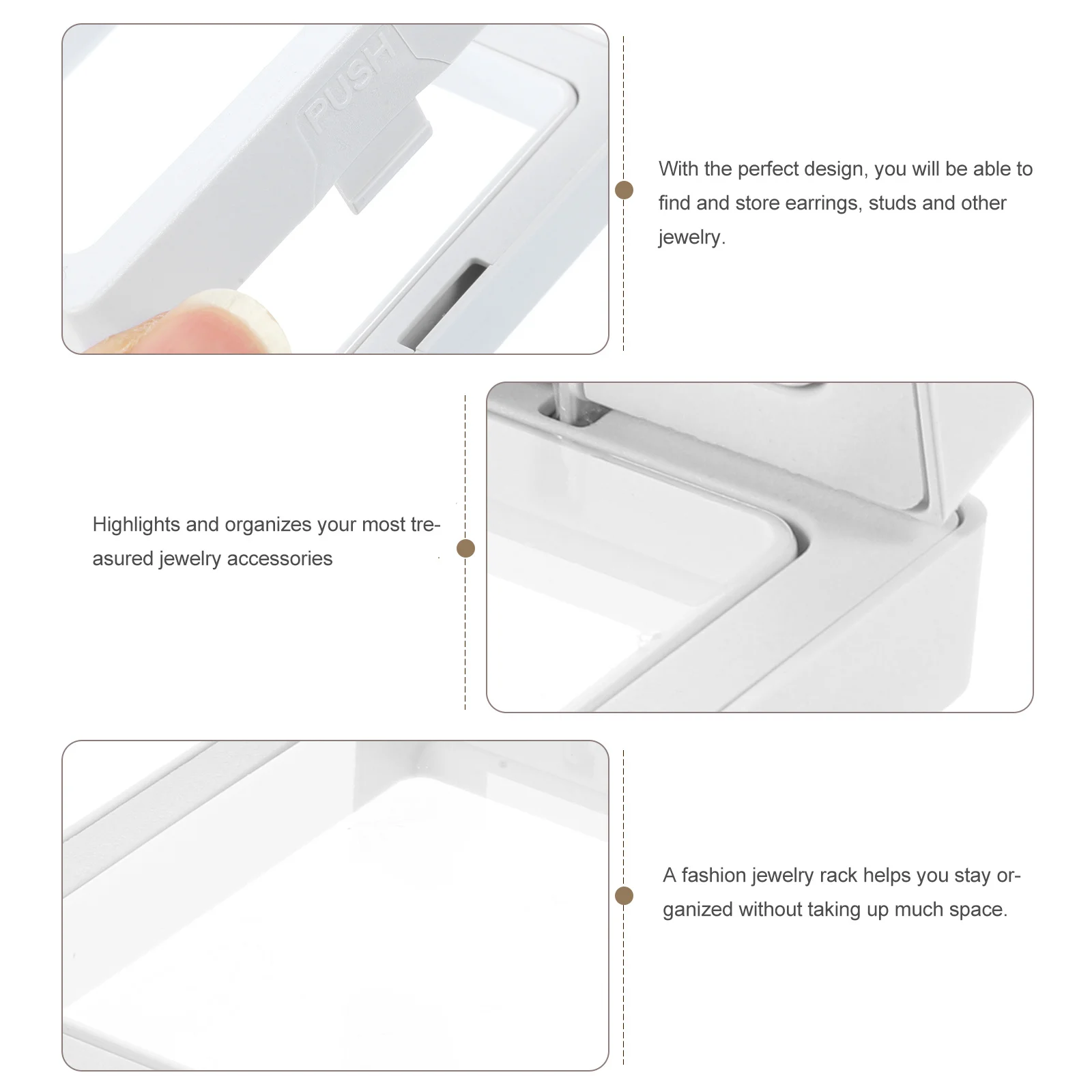 PUSH

With the perfect design, you will be able to find and store earrings, studs and other jewelry.

Highlights and organizes your most treasured jewelry accessories

A fashion jewelry rack helps you stay organized without taking up much space.