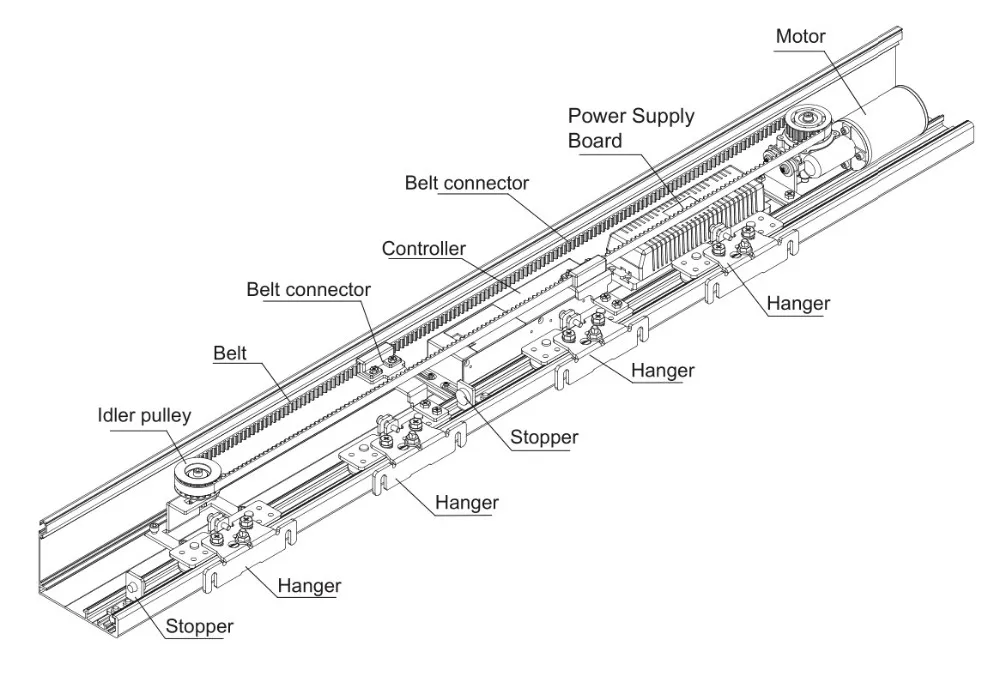 Motor

Power Supply Board

Belt connector

Controller

Belt connector

Belt

Idler pulley

Hanger

Hanger

Stopper

Hanger

Hanger

Stopper