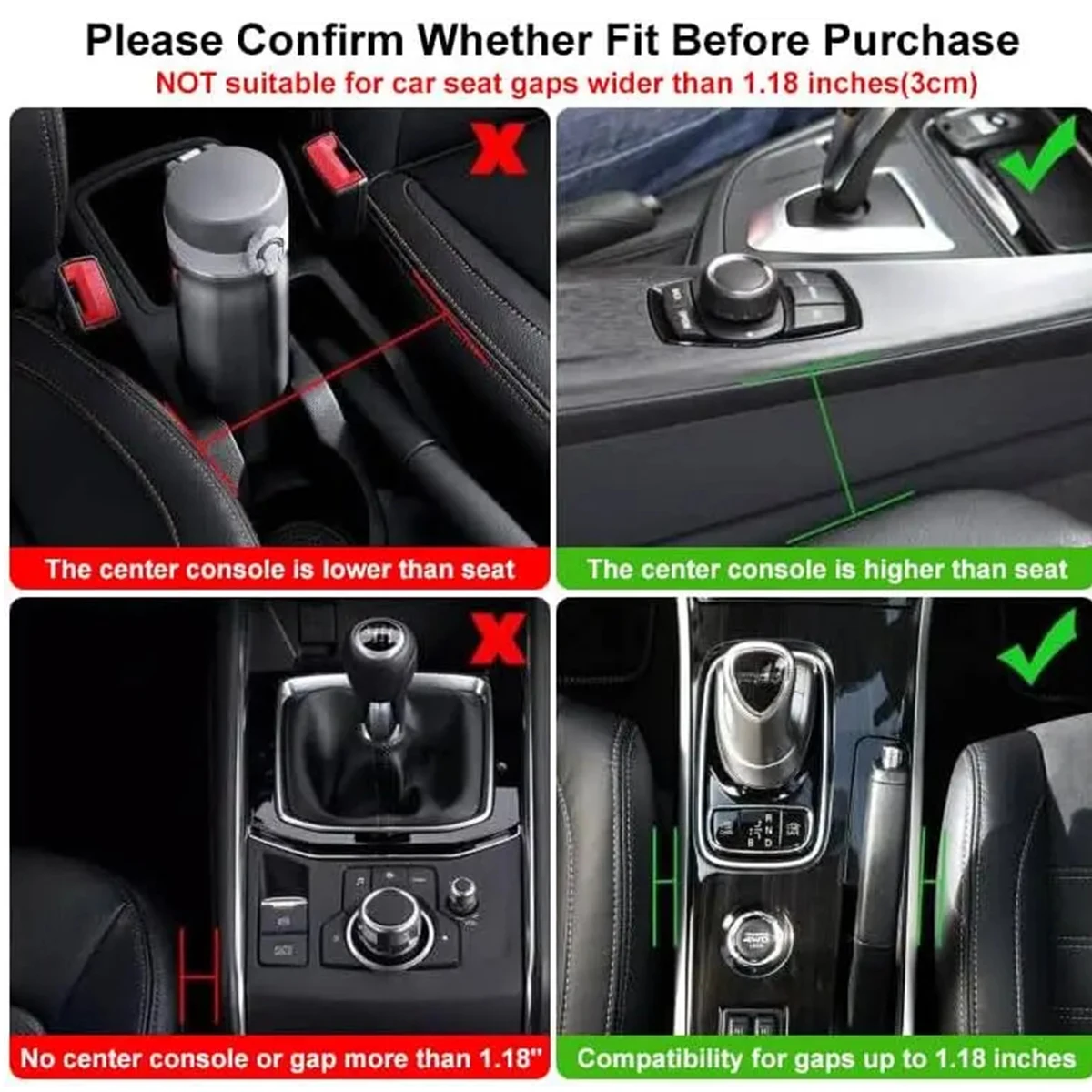 Please Confirm Whether Fit Before Purchase
NOT suitable for car seat gaps wider than 1.18 inches(3cm)

The center console is lower than seat

The center console is higher than seat

No center console or gap more than 1.18"

Compatibility for gaps up to 1.18 inches