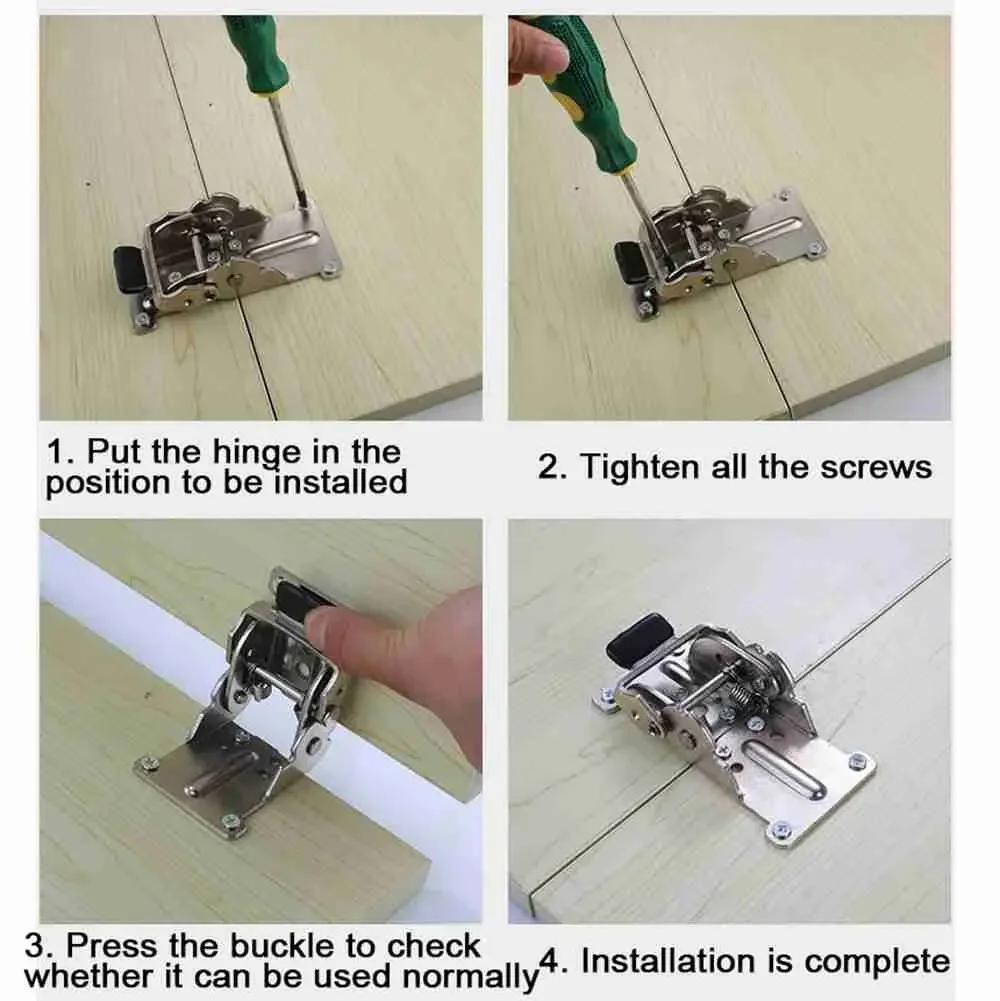 1. Put the hinge in the position to be installed

2. Tighten all the screws

3. Press the buckle to check whether it can be used normally

4. Installation is complete