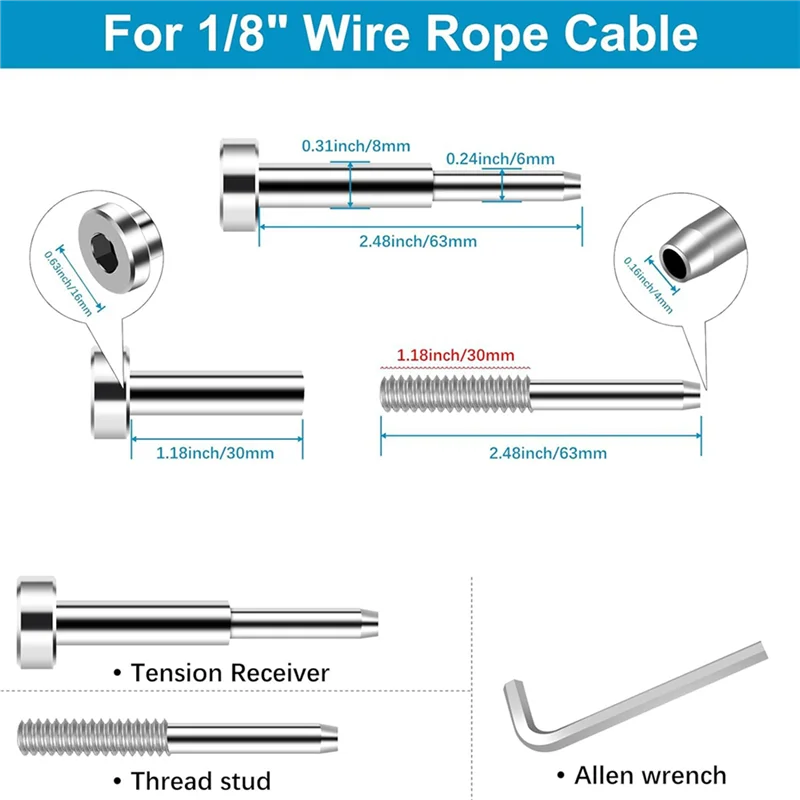 For 1/8" Wire Rope Cable

0.31inch/8mm

0.24inch/6mm

2.48inch/63mm

0.63inch/16mm

0.16inch/4mm

1.18inch/30mm

1.18inch/30mm

2.48inch/63mm

• Tension Receiver

• Thread stud

• Allen wrench