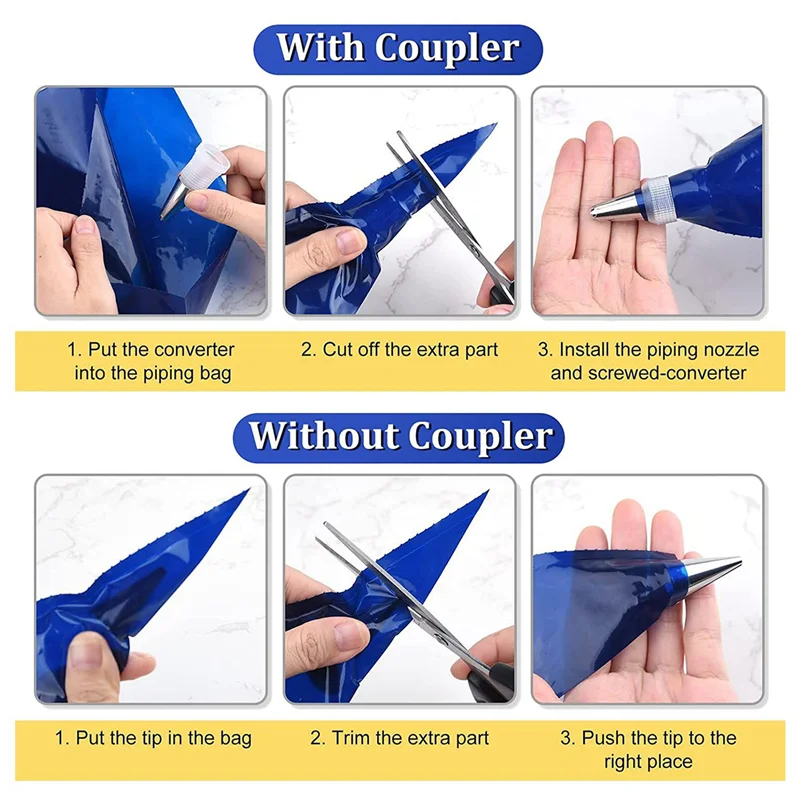 With Coupler

1. Put the converter into the piping bag

2. Cut off the extra part

3. Install the piping nozzle and screwed-converter

Without Coupler

1. Put the tip in the bag

2. Trim the extra part

3. Push the tip to the right place