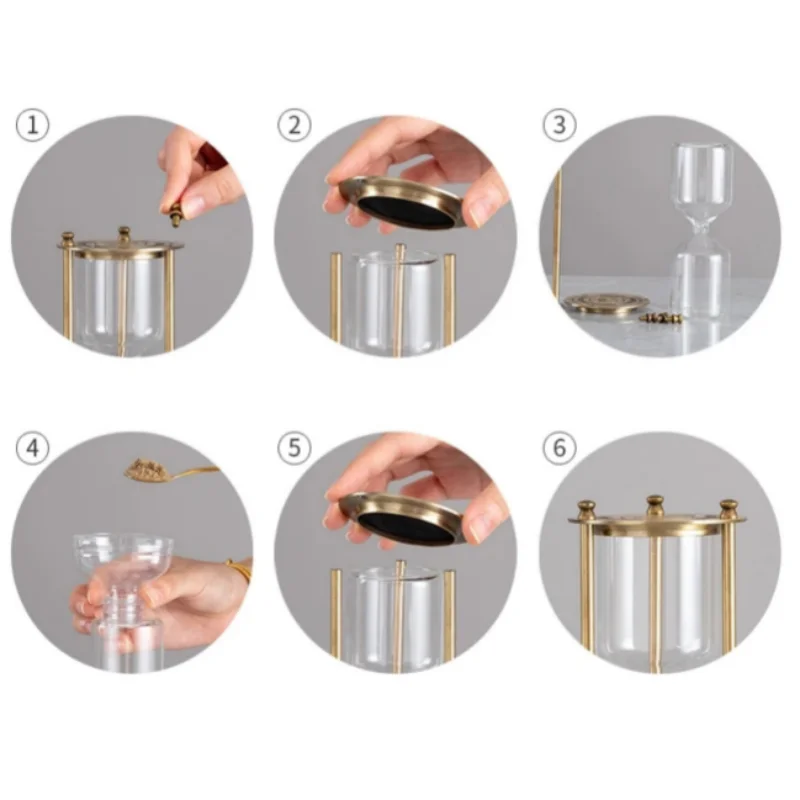 ①
②
③
④
⑤
⑥