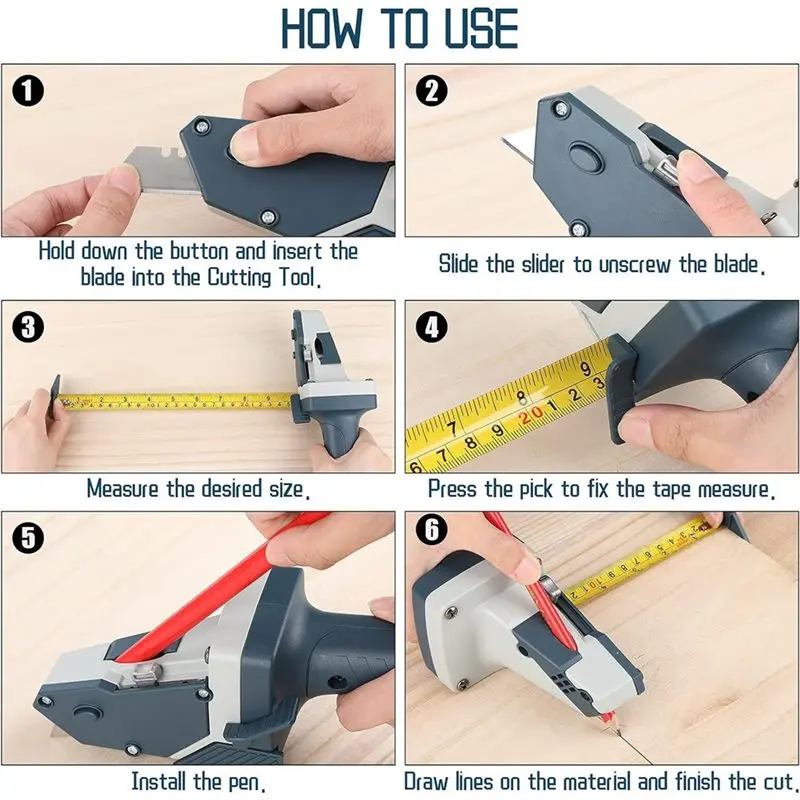 HOW TO USE

1

Hold down the button and insert the blade into the Cutting Tool.

2

Slide the slider to unscrew the blade.

3

Measure the desired size.

4

Press the pick to fix the tape measure.

5

Install the pen.

6

Draw lines on the material and finish the cut.