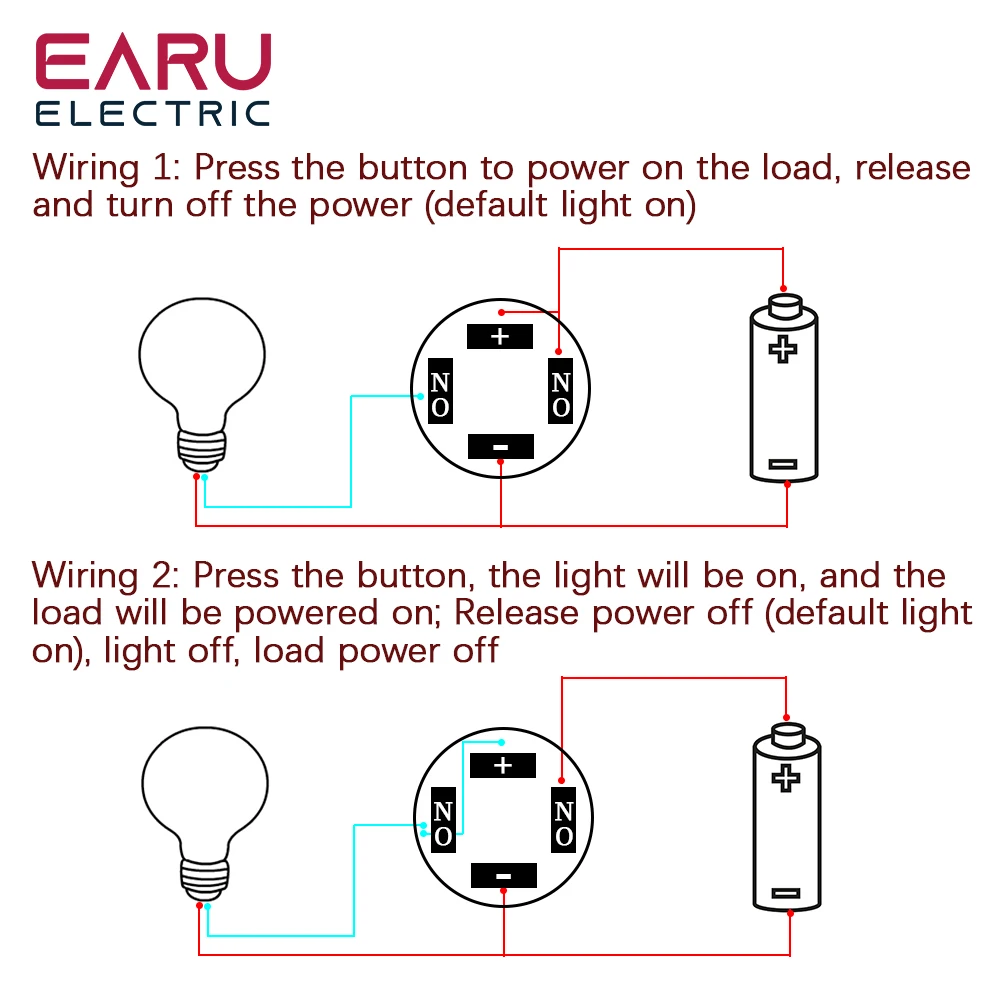 EARU
ELECTRIC

Wiring 1: Press the button to power on the load, release and turn off the power (default light on)

+
NO
NO
-
+
-

Wiring 2: Press the button, the light will be on, and the load will be powered on; Release power off (default light on), light off, load power off

+
NO
NO
-
+
-