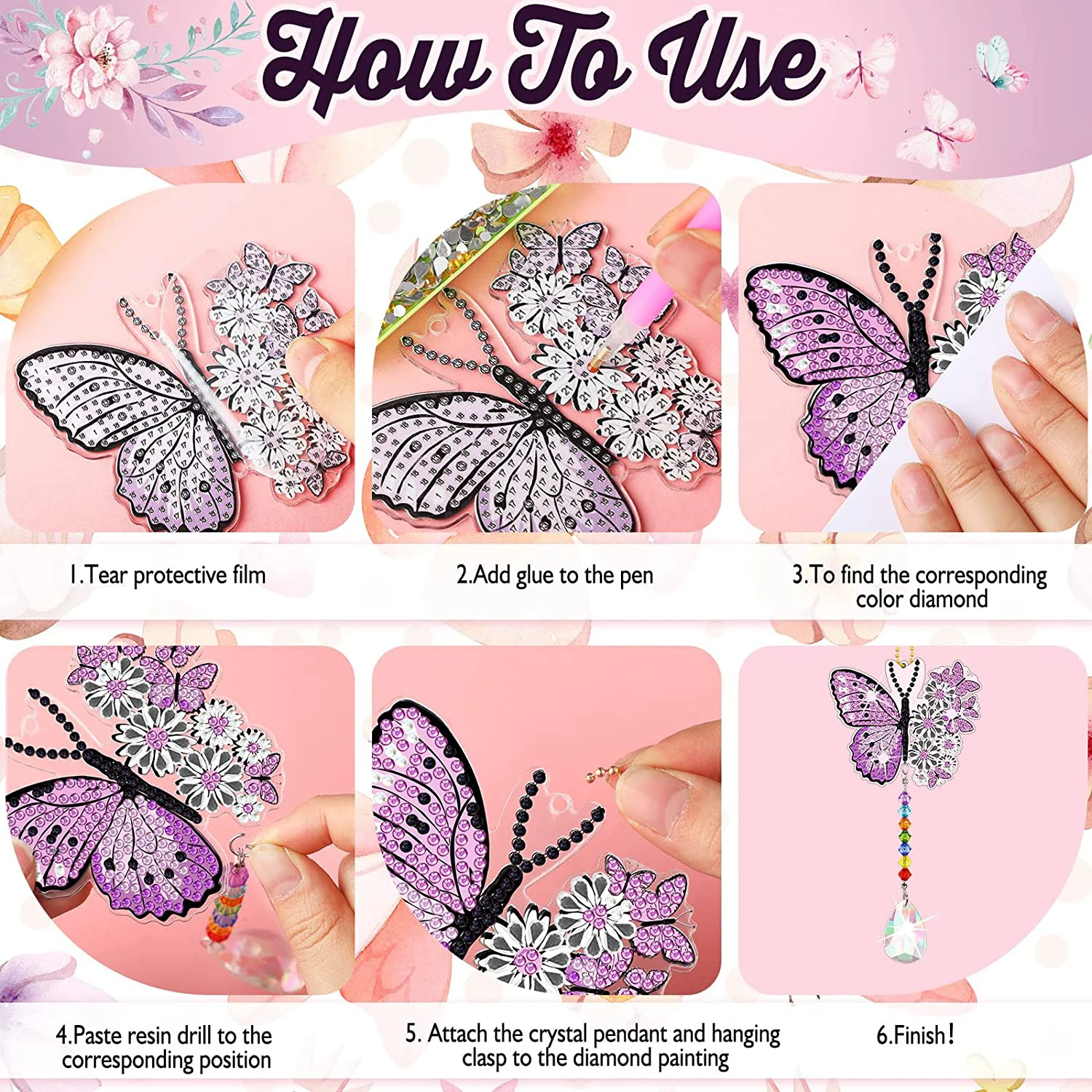 How To Use

1.Tear protective film

2.Add glue to the pen

3.To find the corresponding color diamond

4.Paste resin drill to the corresponding position

5. Attach the crystal pendant and hanging clasp to the diamond painting

6.Finish!