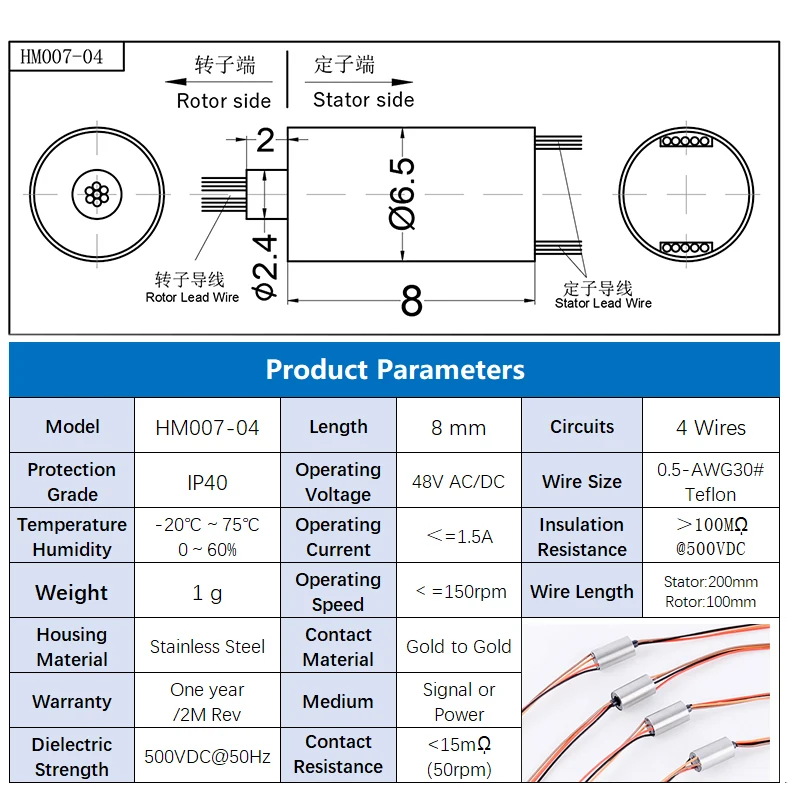 HM007-04

转子端
Rotor side

定子端
Stator side

2

Ø6.5

Ø2.4

8

转子导线
Rotor Lead Wire

定子导线
Stator Lead Wire

Product Parameters

| Model | HM007-04 | Length | 8 mm | Circuits | 4 Wires |
|---|---|---|---|---|---|
| Protection Grade | IP40 | Operating Voltage | 48V AC/DC | Wire Size | 0.5-AWG30# Teflon |
| Temperature Humidity | -20℃ ~ 75℃ 0 ~ 60% | Operating Current | <=1.5A | Insulation Resistance | >100MΩ @500VDC |
| Weight | 1 g | Operating Speed | < =150rpm | Wire Length | Stator:200mm Rotor:100mm |
| Housing Material | Stainless Steel | Contact Material | Gold to Gold | | |
| Warranty | One year /2M Rev | Medium | Signal or Power | | |
| Dielectric Strength | 500VDC@50Hz | Contact Resistance | <15mΩ (50rpm) | | |