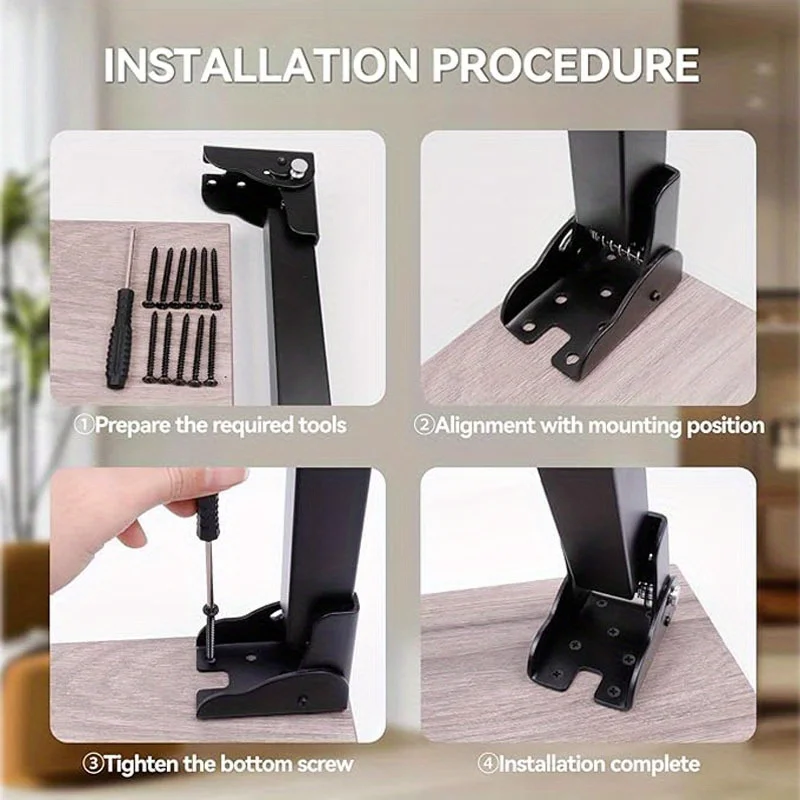 INSTALLATION PROCEDURE

①Prepare the required tools

②Alignment with mounting position

③Tighten the bottom screw

④Installation complete