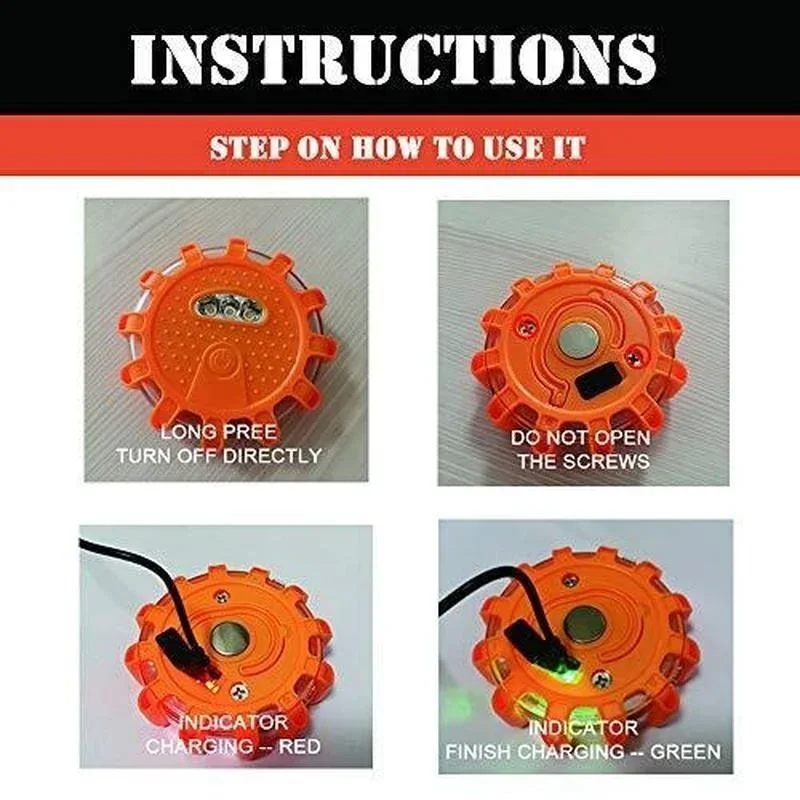 INSTRUCTIONS

STEP ON HOW TO USE IT

LONG PREE
TURN OFF DIRECTLY

DO NOT OPEN
THE SCREWS

INDICATOR
CHARGING -- RED

INDICATOR
FINISH CHARGING -- GREEN