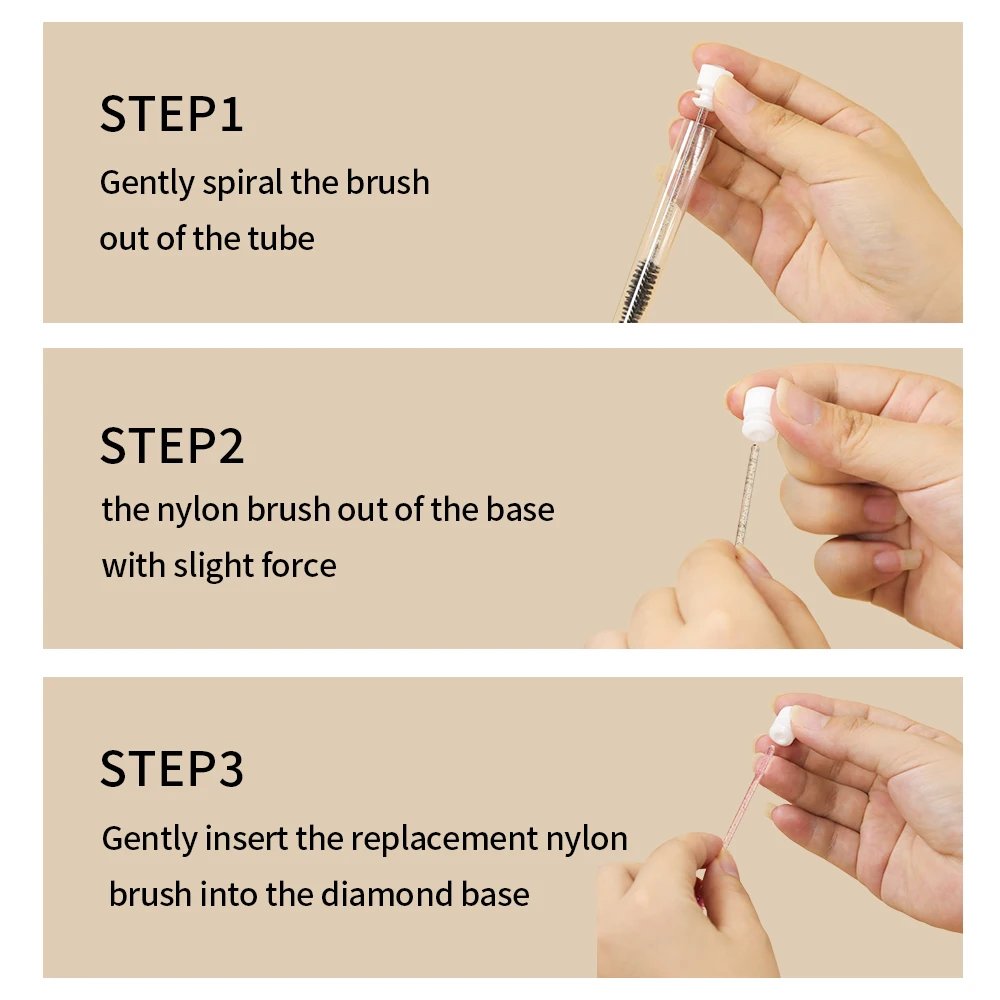 STEP1

Gently spiral the brush out of the tube

STEP2

the nylon brush out of the base with slight force

STEP3

Gently insert the replacement nylon brush into the diamond base