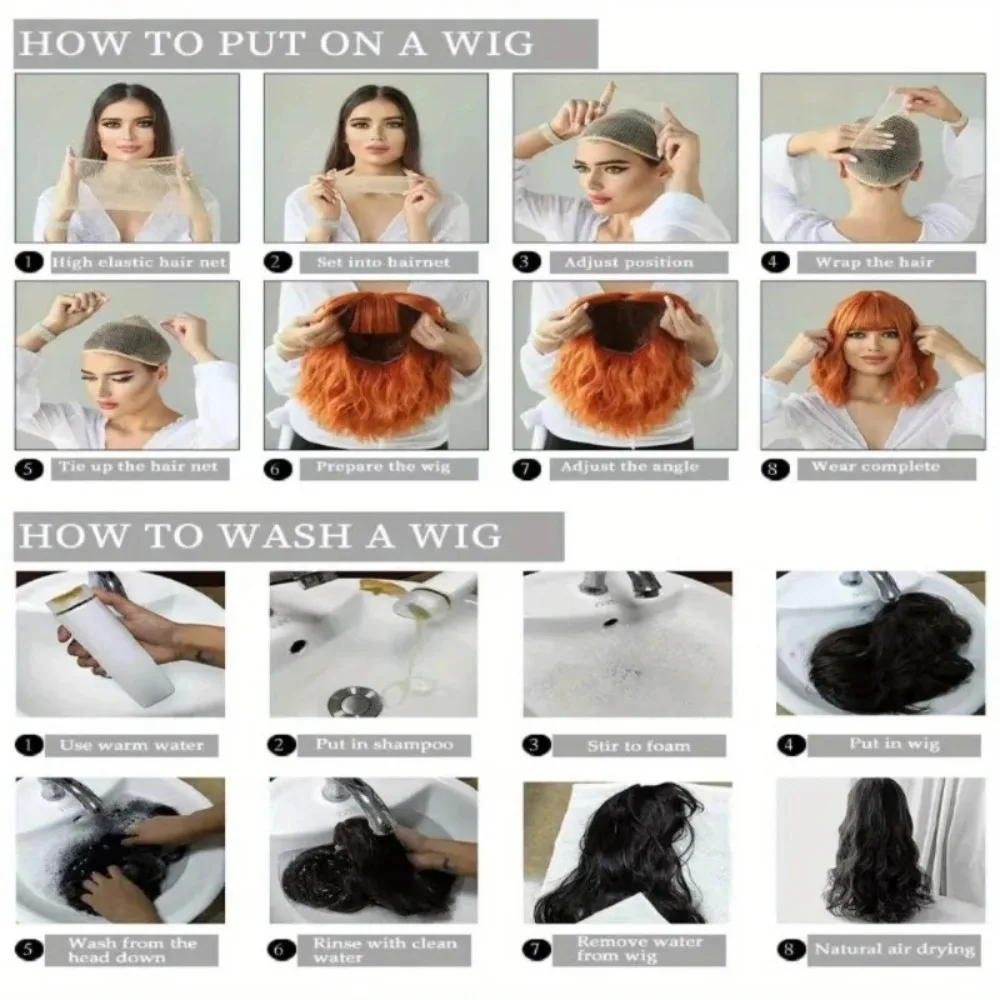 HOW TO PUT ON A WIG

1 High elastic hair net

2 Set into hairnet

3 Adjust position

4 Wrap the hair

5 Tie up the hair net

6 Prepare the wig

7 Adjust the angle

8 Wear complete

HOW TO WASH A WIG

1 Use warm water

2 Put in shampoo

3 Stir to foam

4 Put in wig

5 Wash from the head down

6 Rinse with clean water

7 Remove water from wig

8 Natural air drying