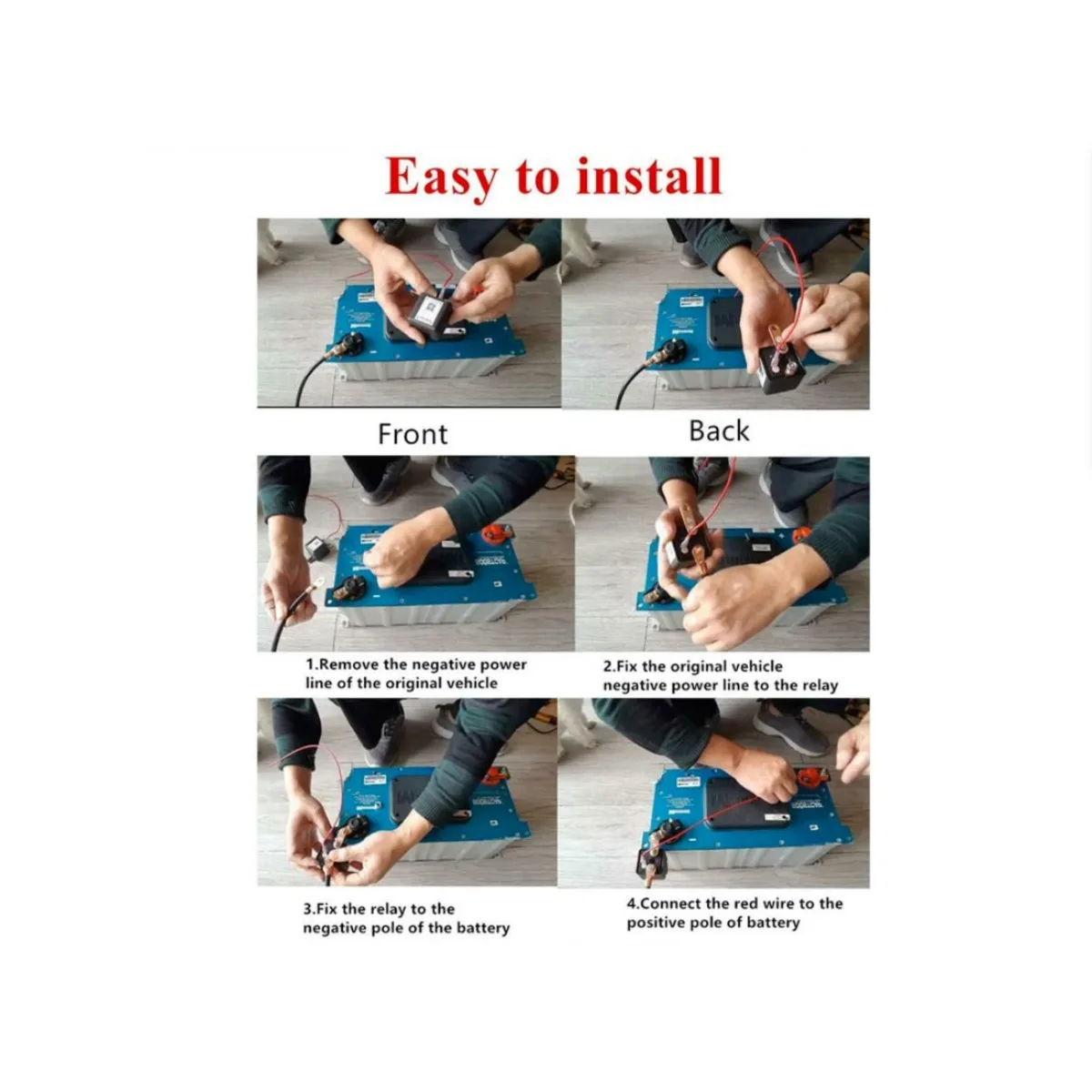 Easy to install

Front

Back

1.Remove the negative power line of the original vehicle

2.Fix the original vehicle negative power line to the relay

3.Fix the relay to the negative pole of the battery

4.Connect the red wire to the positive pole of battery