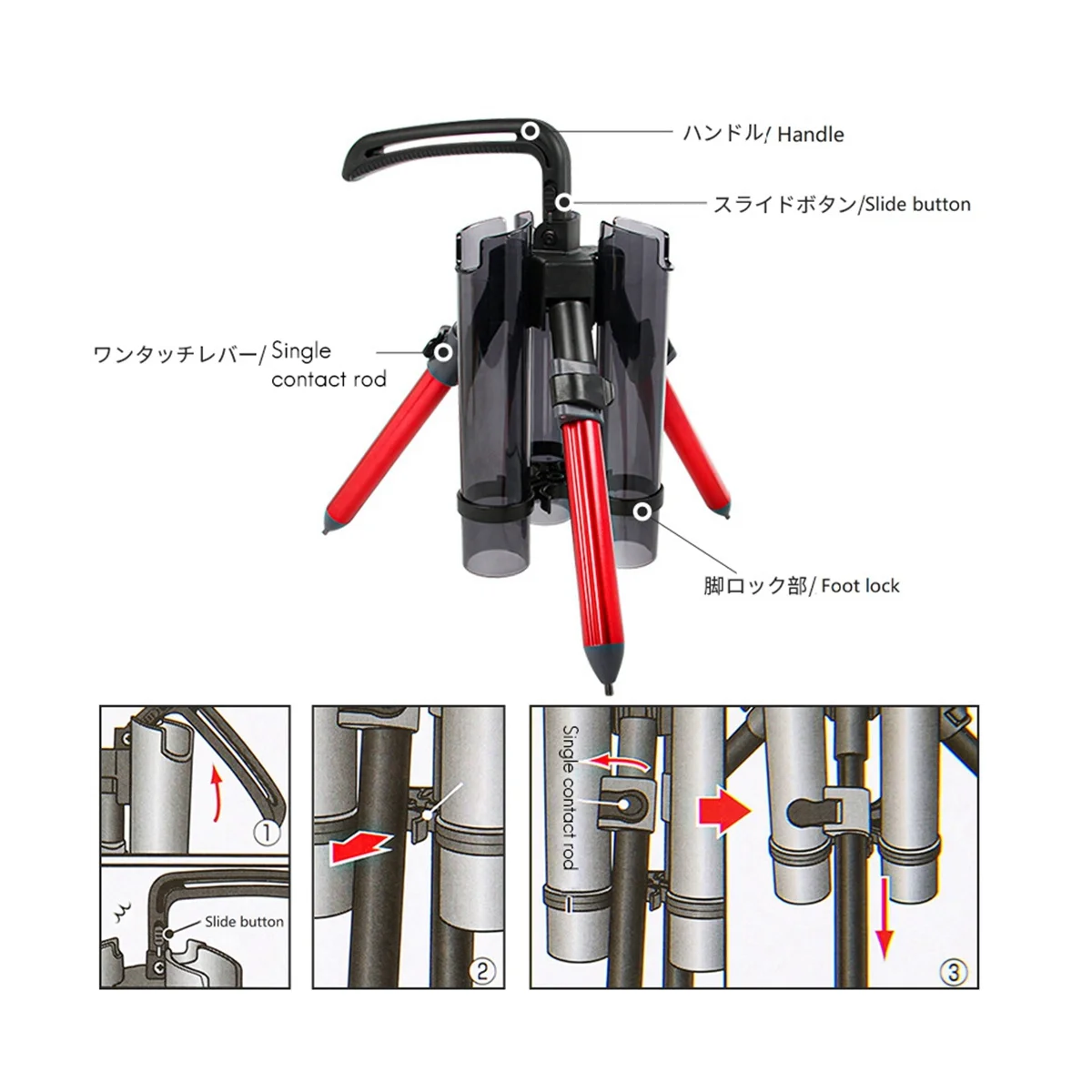 ハンドル/ Handle

スライドボタン/Slide button

ワンタッチレバー/ Single contact rod

脚ロック部/ Foot lock

①

Slide button

②

Single contact rod

③