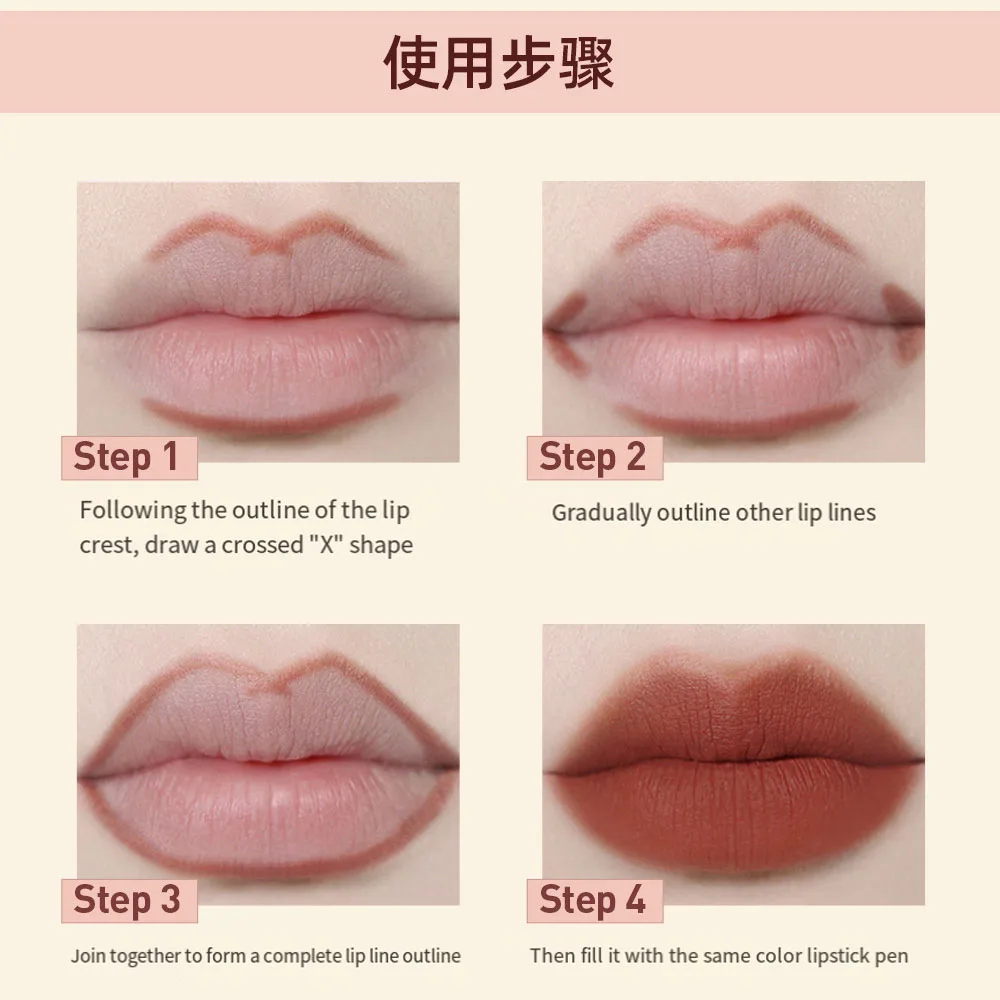 使用步骤

Step 1
Following the outline of the lip crest, draw a crossed "X" shape

Step 2
Gradually outline other lip lines

Step 3
Join together to form a complete lip line outline

Step 4
Then fill it with the same color lipstick pen