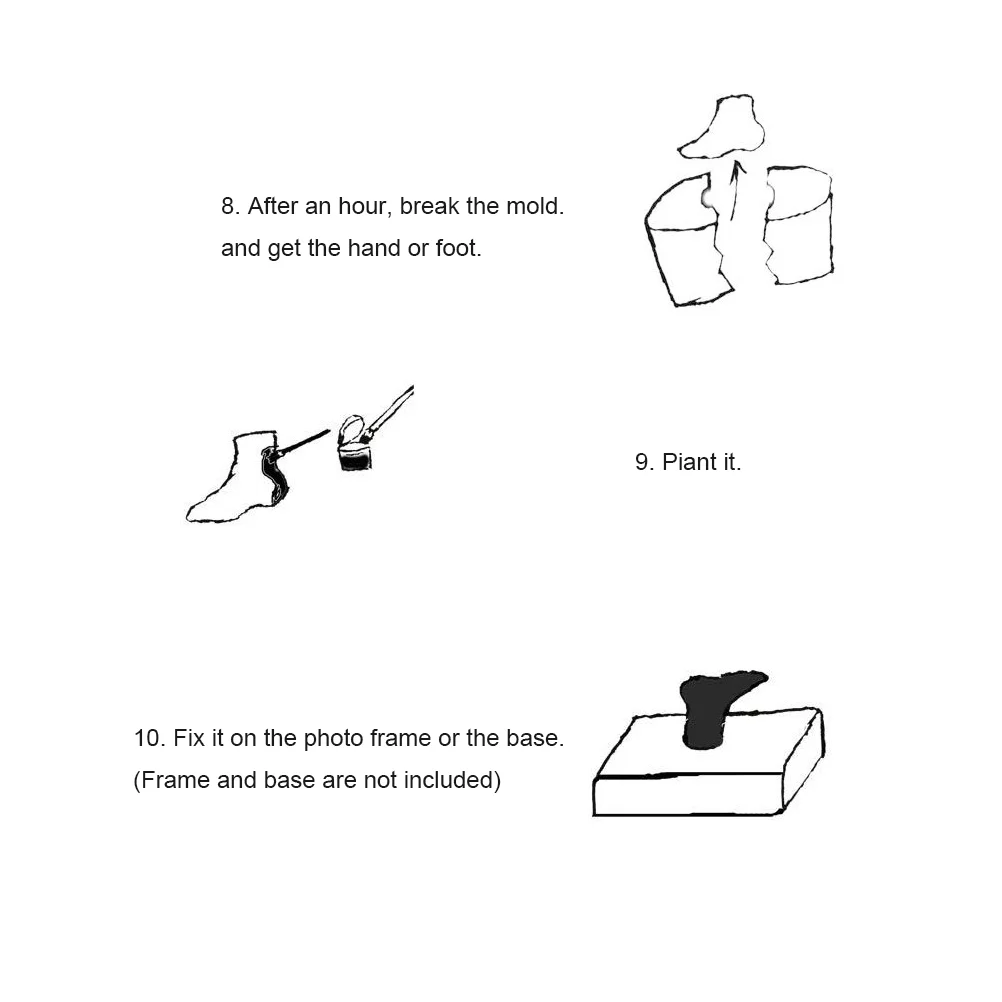 8. After an hour, break the mold.
and get the hand or foot.

9. Piant it.

10. Fix it on the photo frame or the base.
(Frame and base are not included)