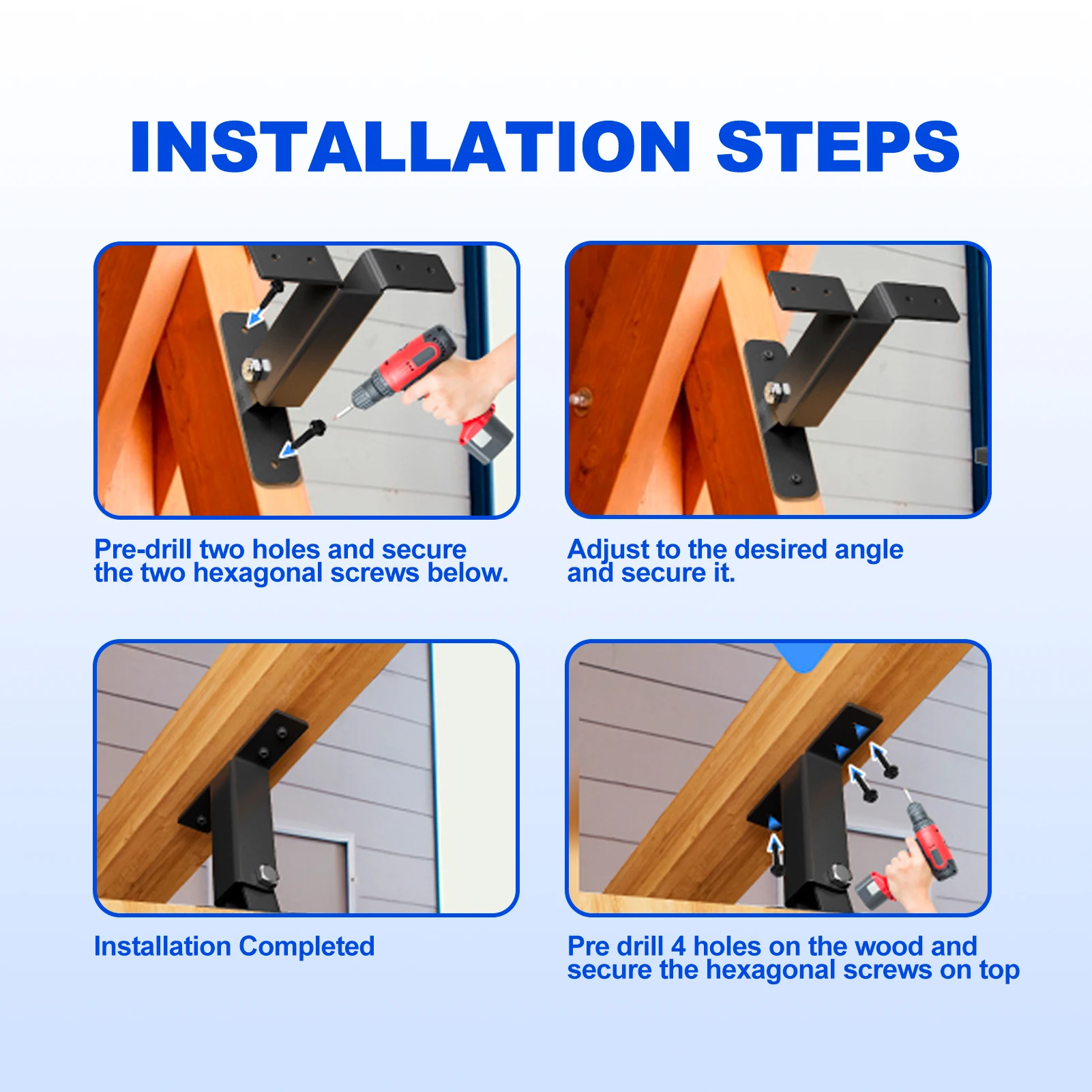 INSTALLATION STEPS

Pre-drill two holes and secure the two hexagonal screws below.

Adjust to the desired angle and secure it.

Installation Completed

Pre drill 4 holes on the wood and secure the hexagonal screws on top