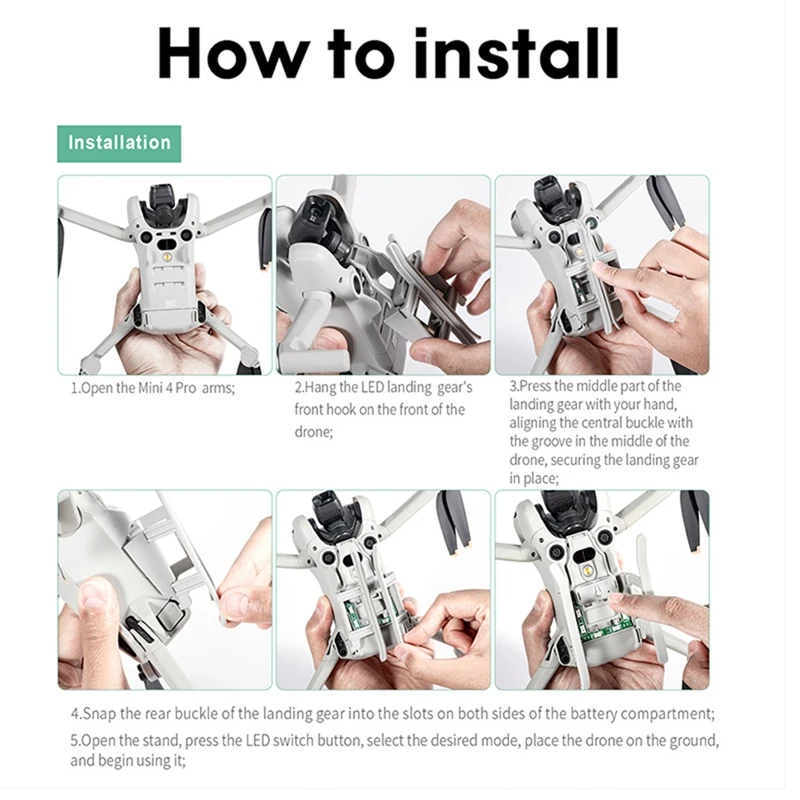 How to install

Installation

1.Open the Mini 4 Pro arms;

2.Hang the LED landing gear's front hook on the front of the drone;

3.Press the middle part of the landing gear with your hand, aligning the central buckle with the groove in the middle of the drone, securing the landing gear in place;

4.Snap the rear buckle of the landing gear into the slots on both sides of the battery compartment;

5.Open the stand, press the LED switch button, select the desired mode, place the drone on the ground, and begin using it;