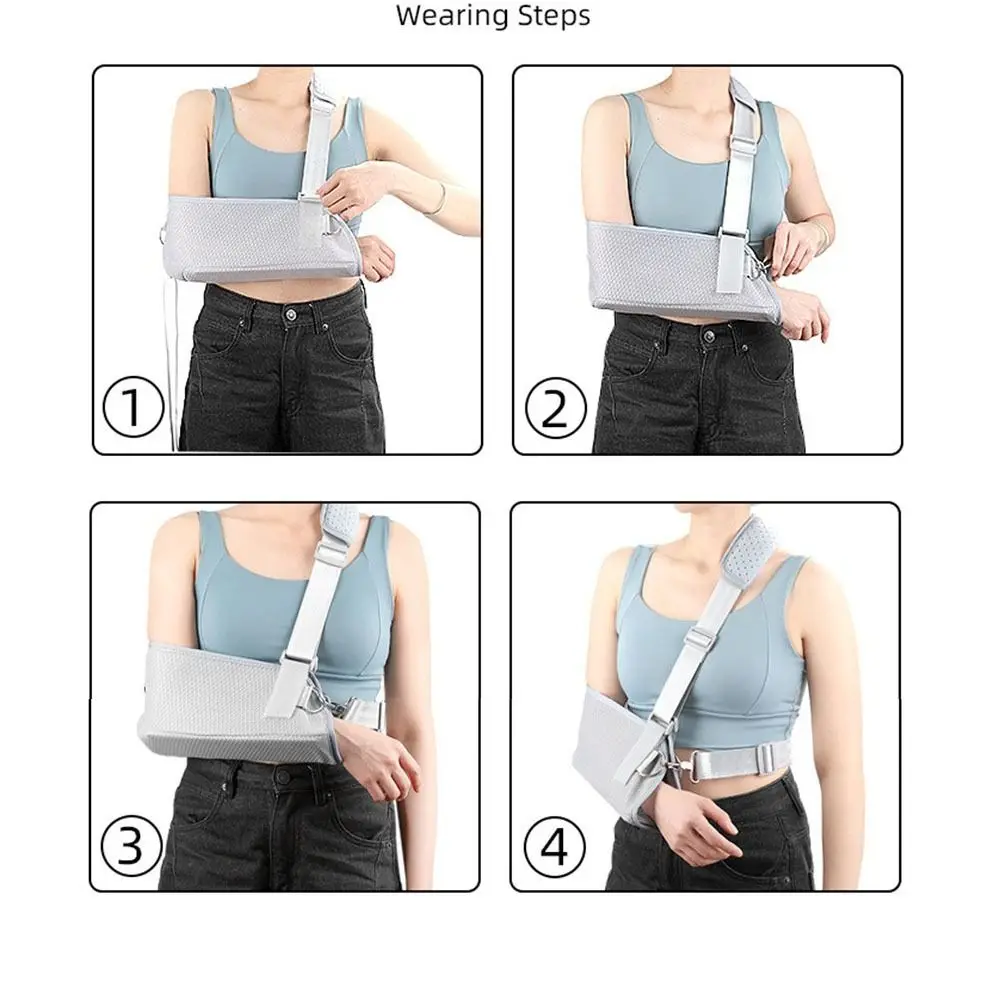 Wearing Steps

①

②

③

④