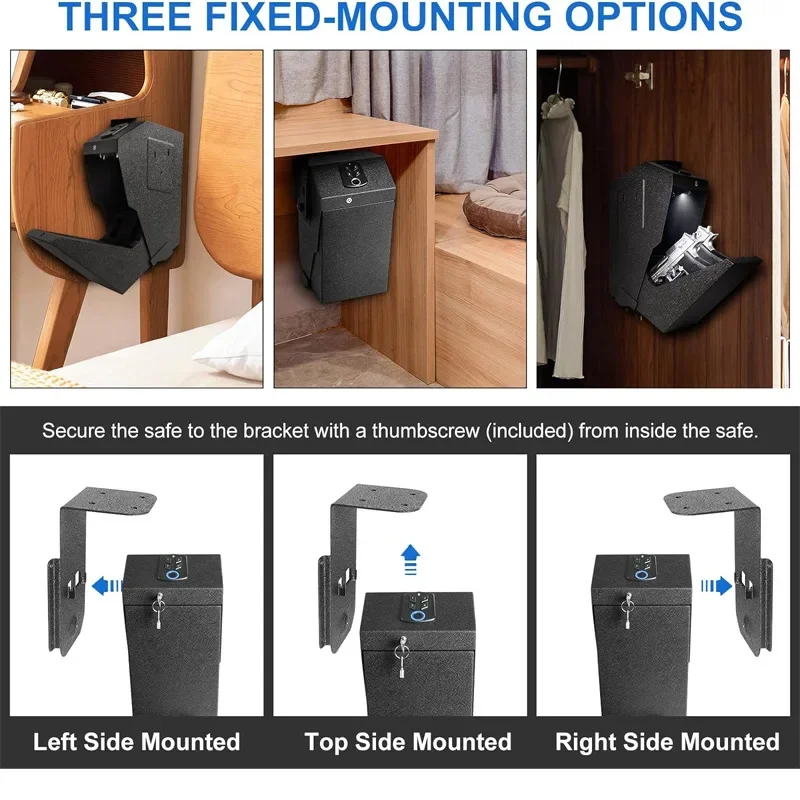 THREE FIXED-MOUNTING OPTIONS

Secure the safe to the bracket with a thumbscrew (included) from inside the safe.

Left Side Mounted

Top Side Mounted

Right Side Mounted