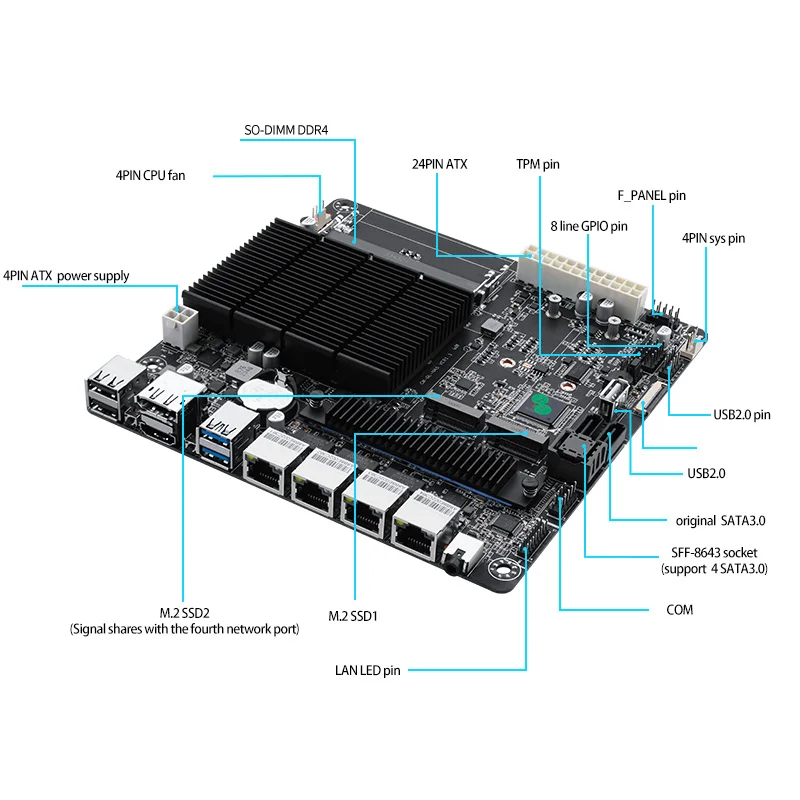 SO-DIMM DDR4

4PIN CPU fan

24PIN ATX

TPM pin

F_PANEL pin

8 line GPIO pin

4PIN sys pin

4PIN ATX power supply

USB2.0 pin

USB2.0

original SATA3.0

SFF-8643 socket
(support 4 SATA3.0)

COM

M.2 SSD2
(Signal shares with the fourth network port)

M.2 SSD1

LAN LED pin