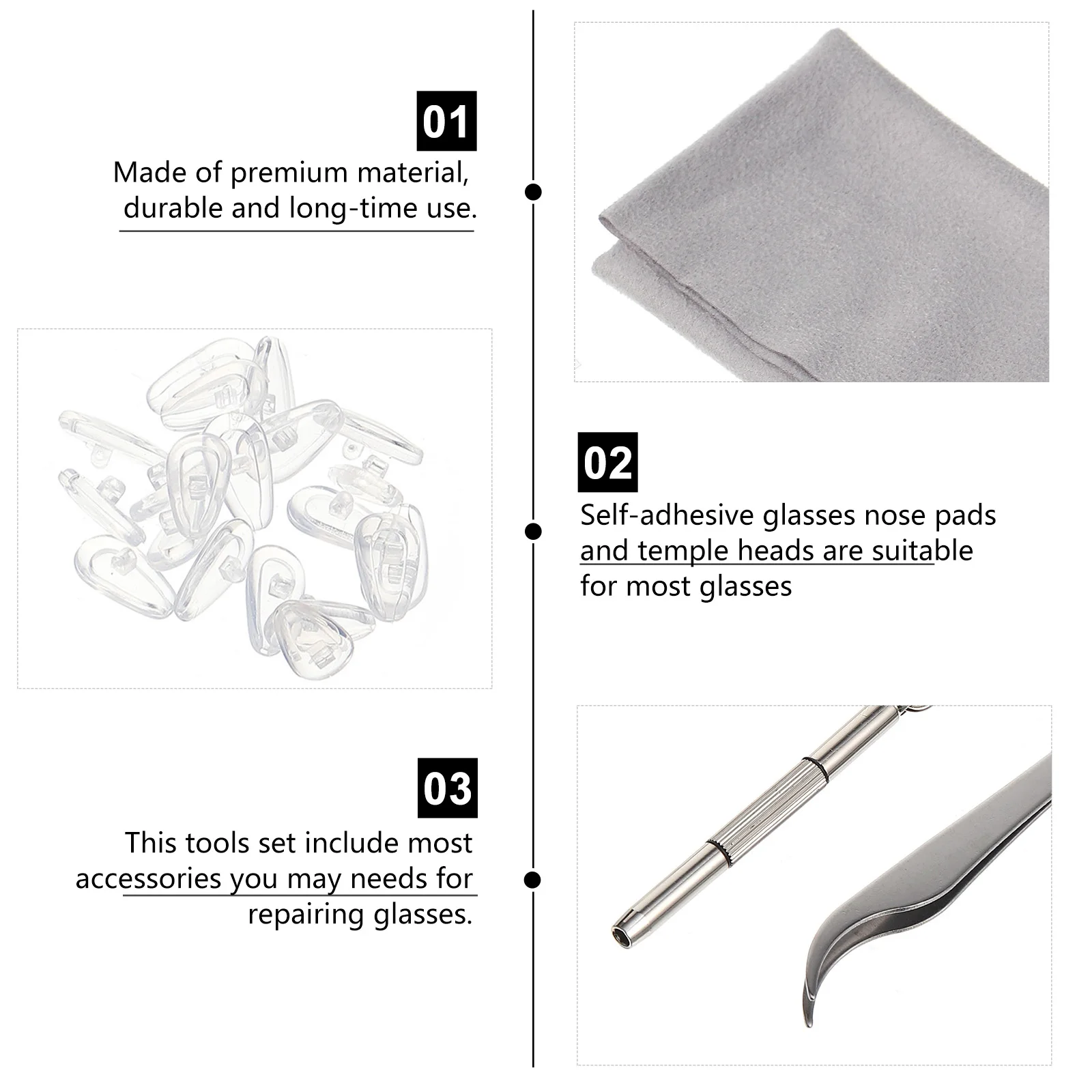 01

Made of premium material, durable and long-time use.

02

Self-adhesive glasses nose pads and temple heads are suitable for most glasses

03

This tools set include most accessories you may needs for repairing glasses.