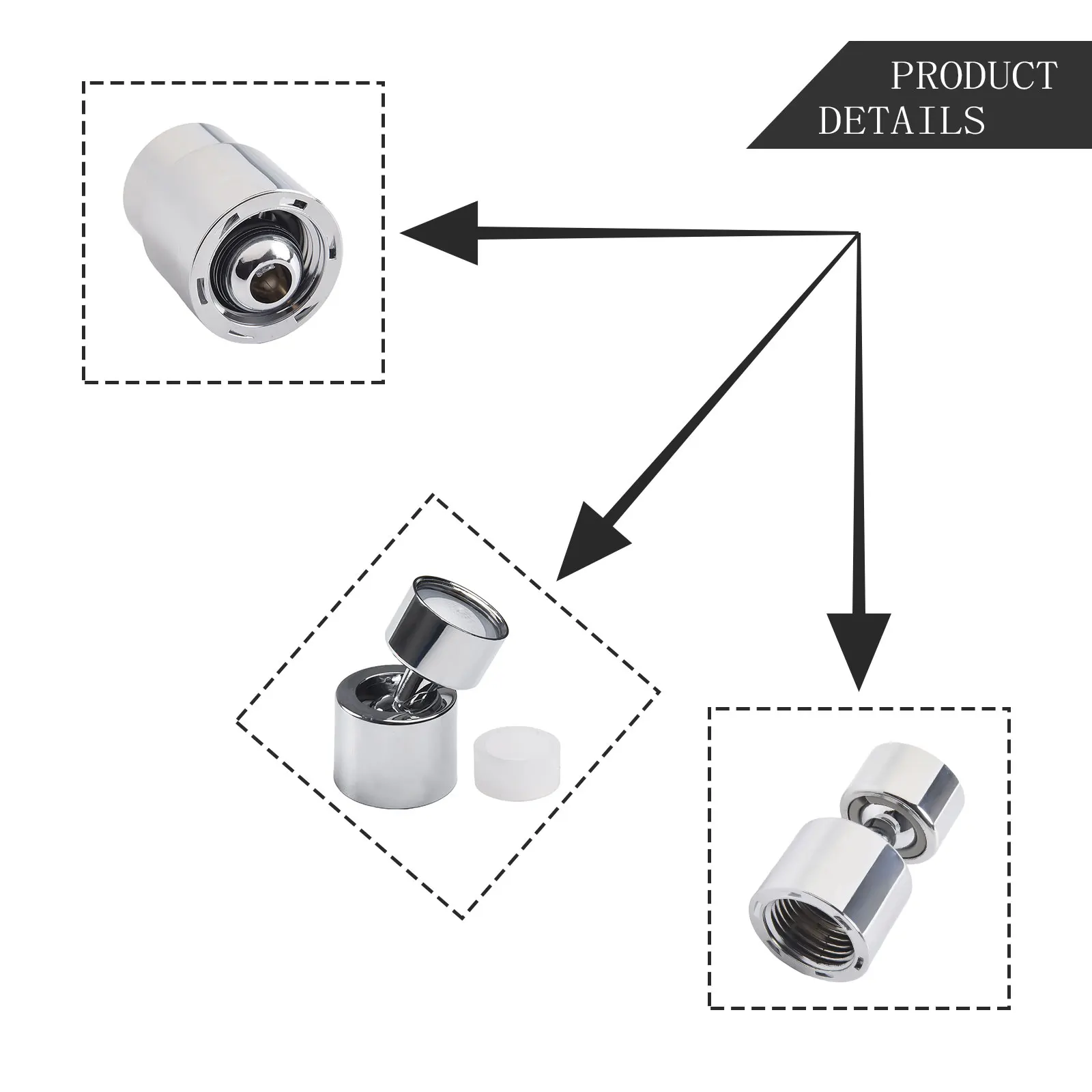 PRODUCT DETAILS