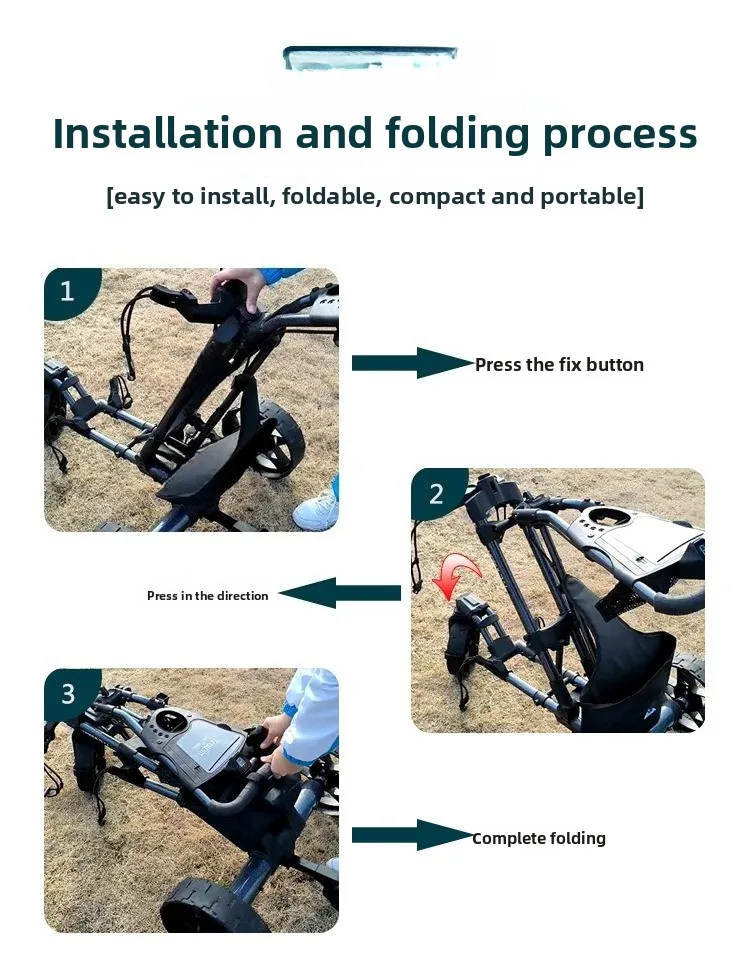 Installation and folding process

[easy to install, foldable, compact and portable]

1

Press the fix button

2

Press in the direction

3

Complete folding