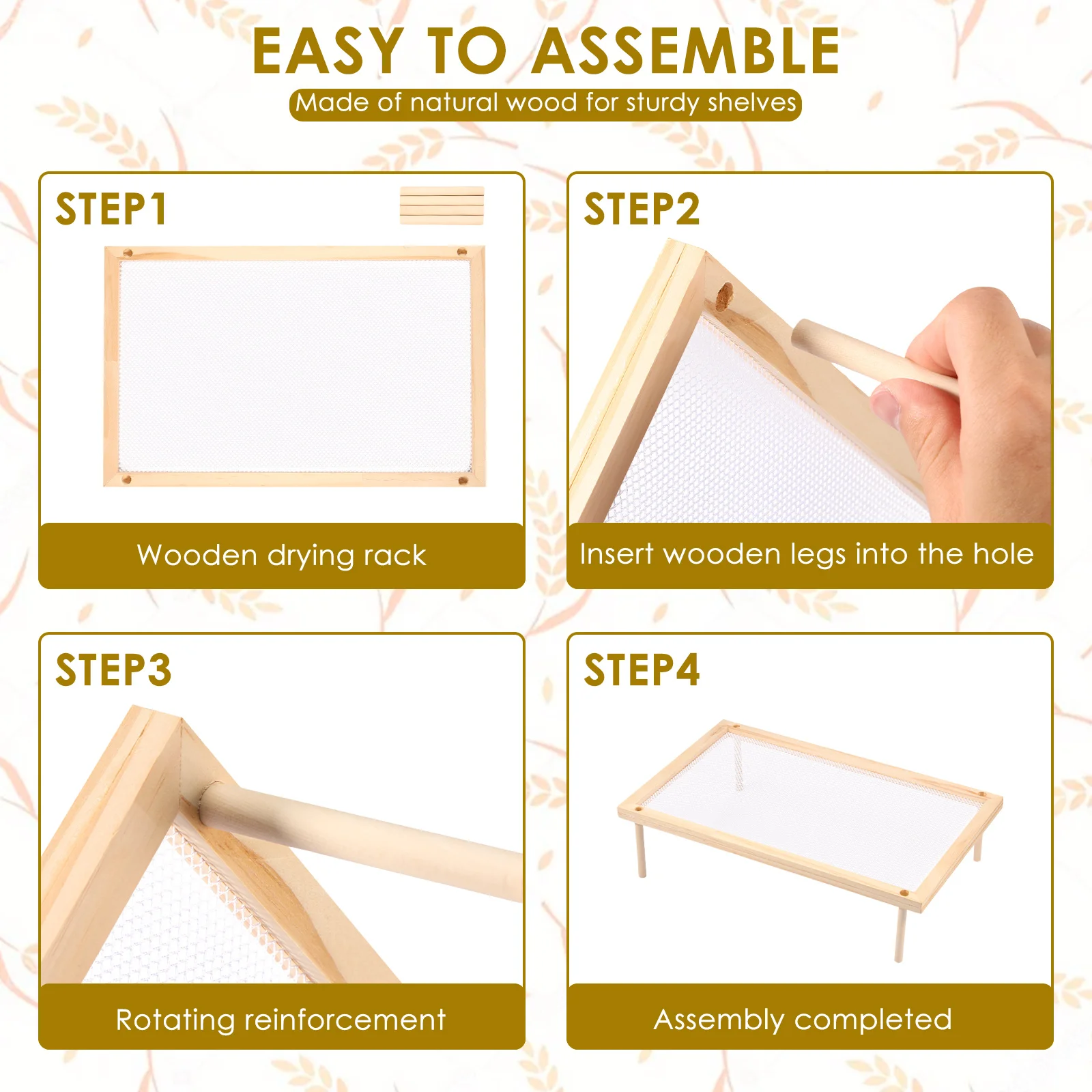 EASY TO ASSEMBLE

Made of natural wood for sturdy shelves

STEP1

Wooden drying rack

STEP2

Insert wooden legs into the hole

STEP3

Rotating reinforcement

STEP4

Assembly completed