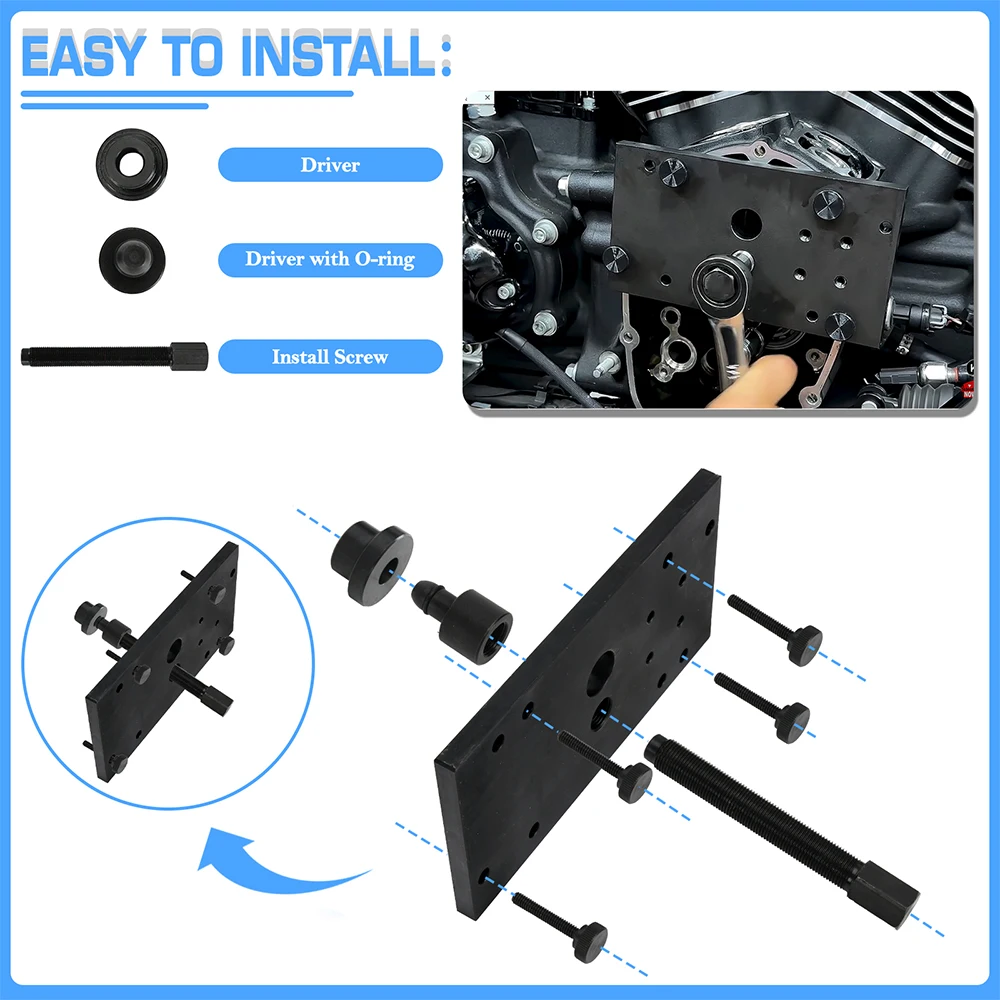 EASY TO INSTALL:

Driver

Driver with O-ring

Install Screw