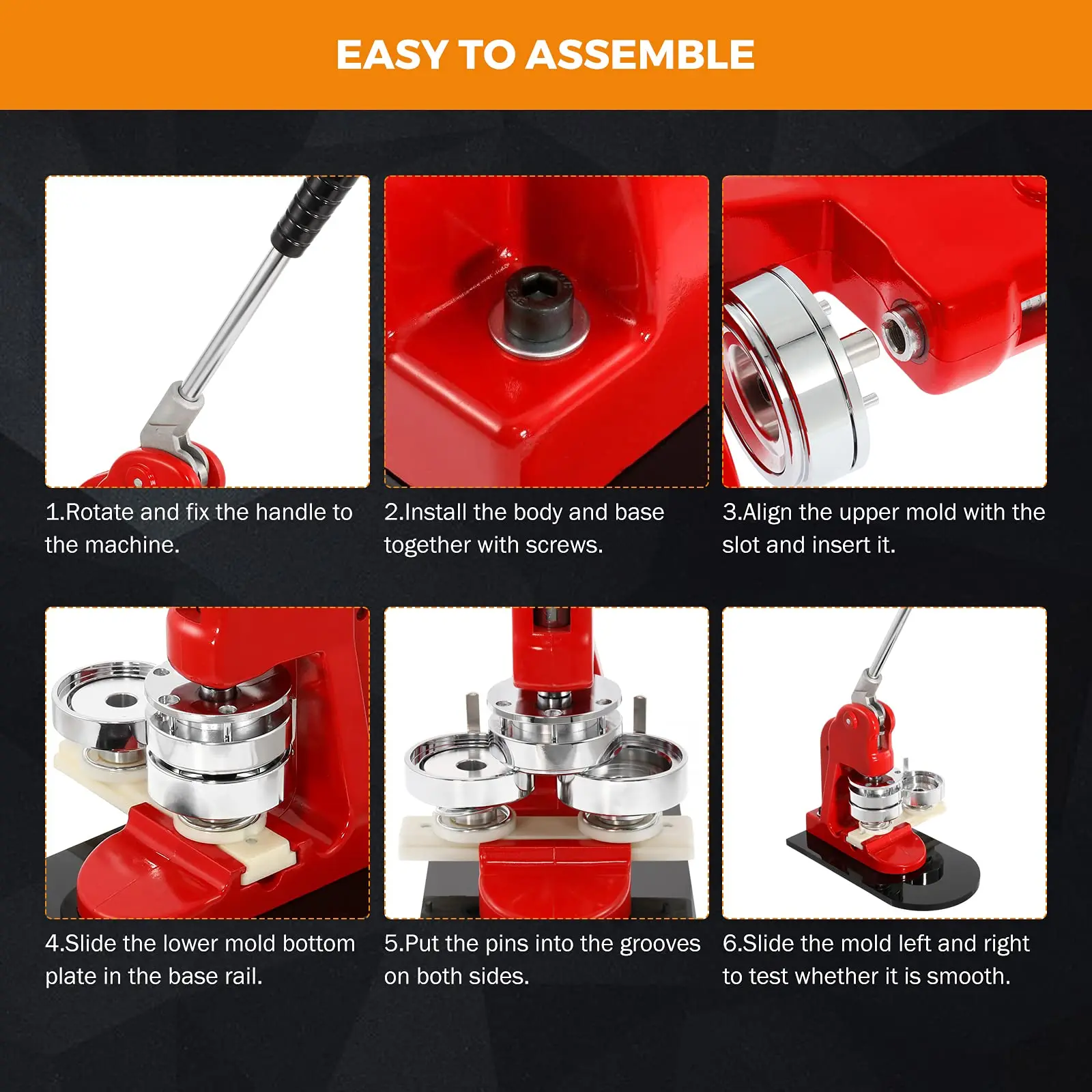 EASY TO ASSEMBLE

1.Rotate and fix the handle to the machine.

2.Install the body and base together with screws.

3.Align the upper mold with the slot and insert it.

4.Slide the lower mold bottom plate in the base rail.

5.Put the pins into the grooves on both sides.

6.Slide the mold left and right to test whether it is smooth.