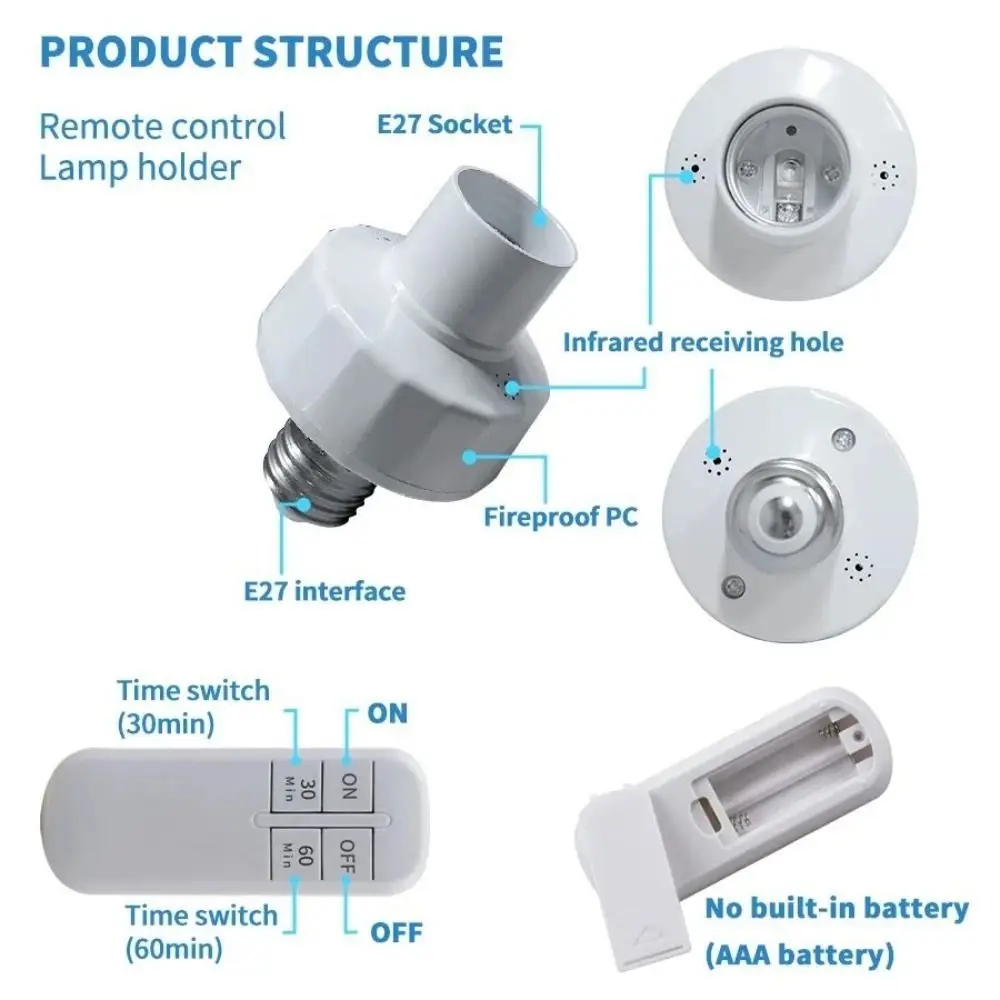 PRODUCT STRUCTURE

Remote control Lamp holder

E27 Socket

Infrared receiving hole

Fireproof PC

E27 interface

Time switch (30min)

ON

30 Min

ON

60 Min

OFF

Time switch (60min)

OFF

No built-in battery (AAA battery)