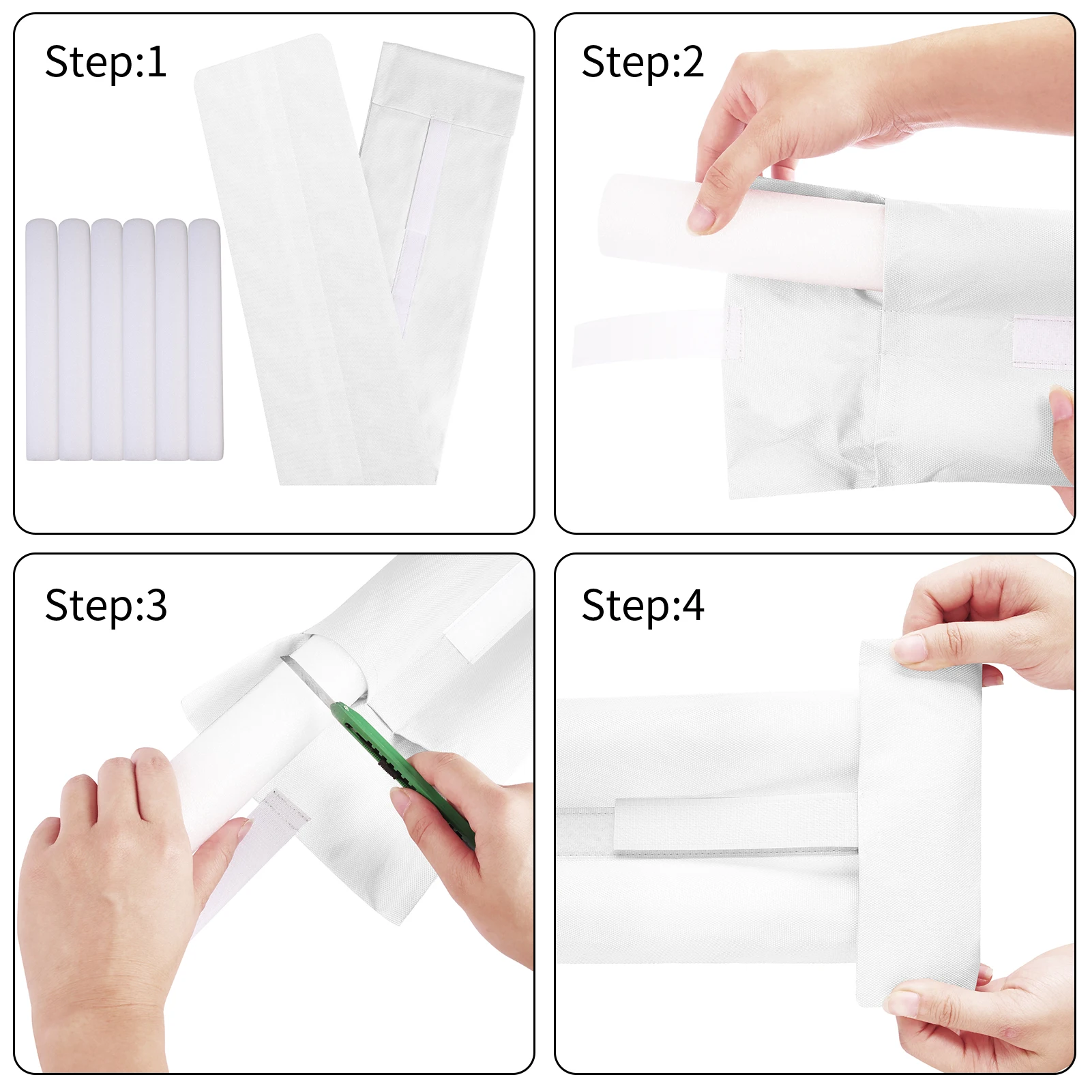 Step:1

Step:2

Step:3

Step:4