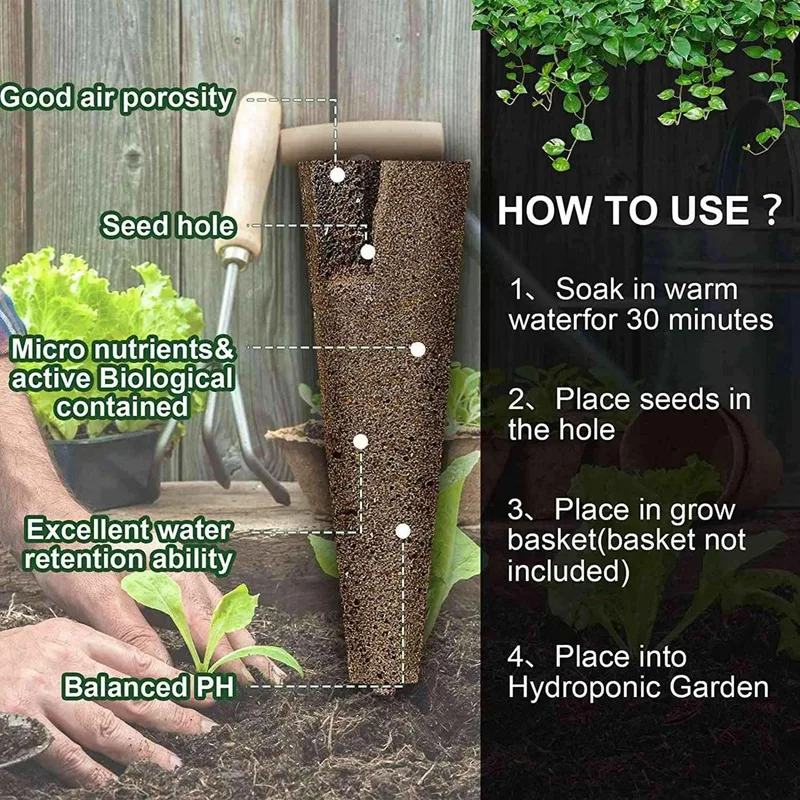 Good air porosity

Seed hole

Micro nutrients& active Biological contained

Excellent water retention ability

Balanced PH

HOW TO USE ?

1、Soak in warm waterfor 30 minutes

2、Place seeds in the hole

3、Place in grow basket(basket not included)

4、Place into Hydroponic Garden