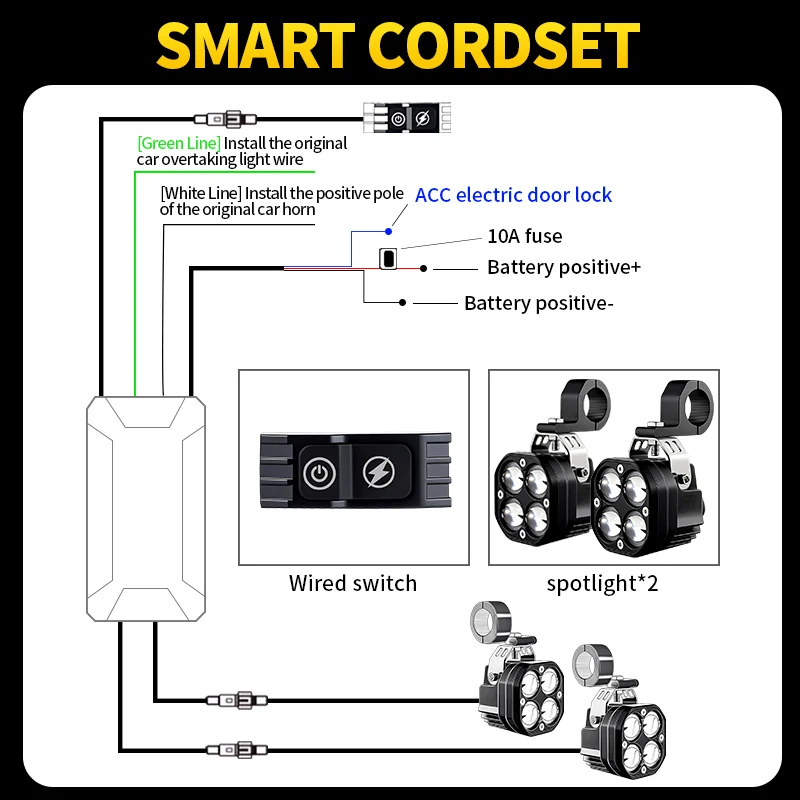 SMART CORDSET

[Green Line] Install the original car overtaking light wire

[White Line] Install the positive pole of the original car horn

ACC electric door lock

10A fuse

Battery positive+

Battery positive-

Wired switch

spotlight*2