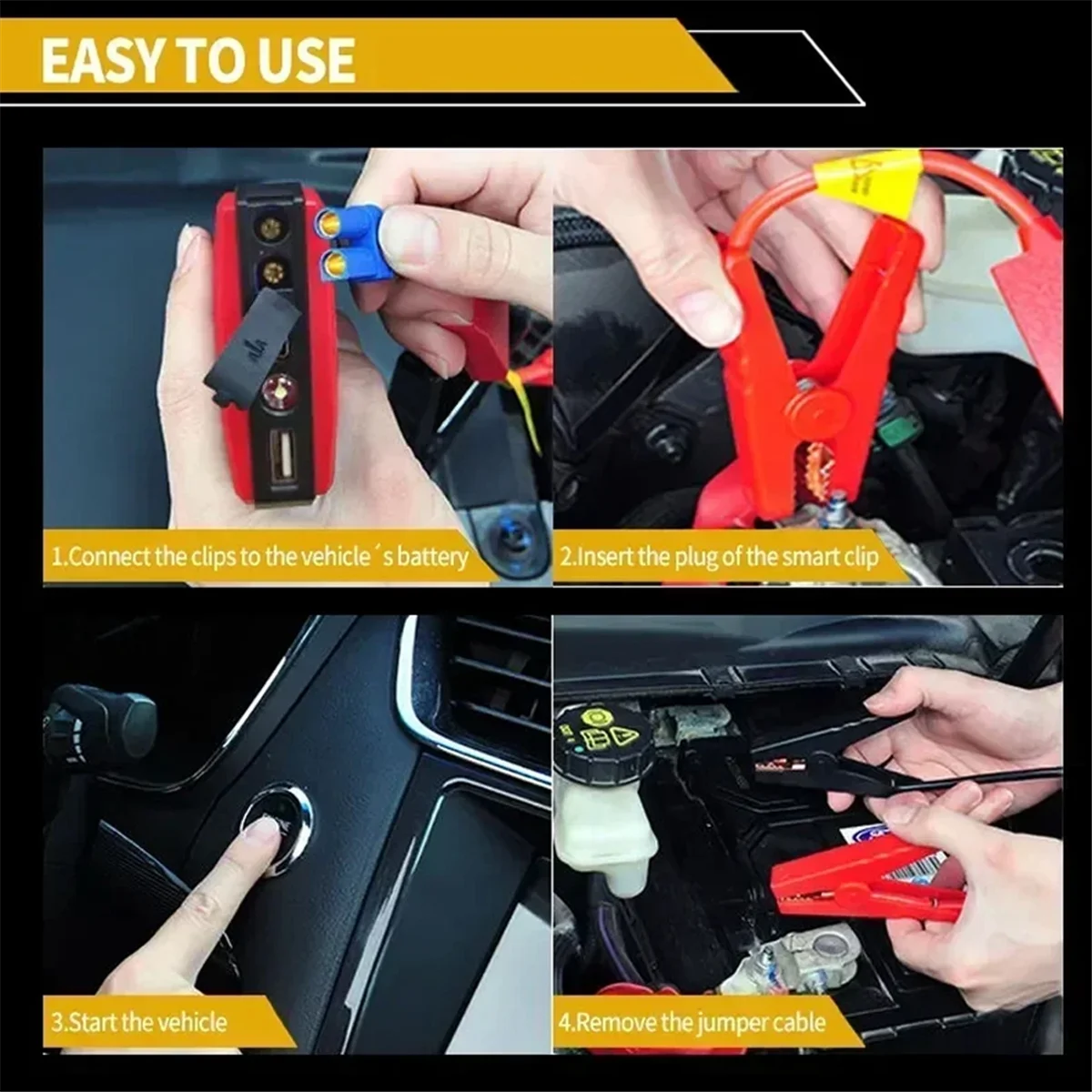 EASY TO USE

1.Connect the clips to the vehicle´s battery

2.Insert the plug of the smart clip

3.Start the vehicle

4.Remove the jumper cable