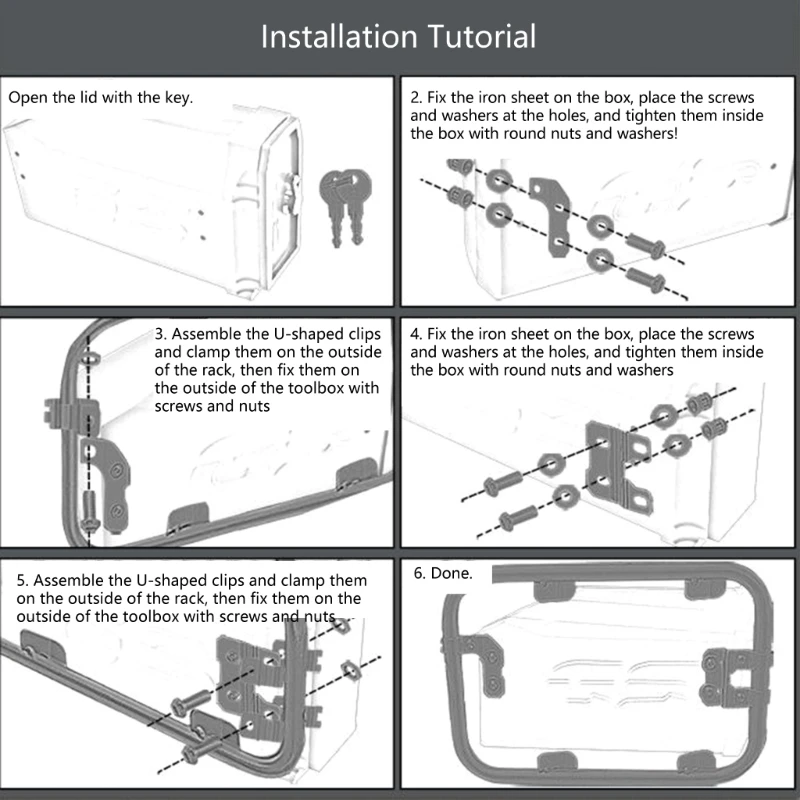 Installation Tutorial

Open the lid with the key.

2. Fix the iron sheet on the box, place the screws and washers at the holes, and tighten them inside the box with round nuts and washers!

3. Assemble the U-shaped clips and clamp them on the outside of the rack, then fix them on the outside of the toolbox with screws and nuts

4. Fix the iron sheet on the box, place the screws and washers at the holes, and tighten them inside the box with round nuts and washers

5. Assemble the U-shaped clips and clamp them on the outside of the rack, then fix them on the outside of the toolbox with screws and nuts

6. Done.