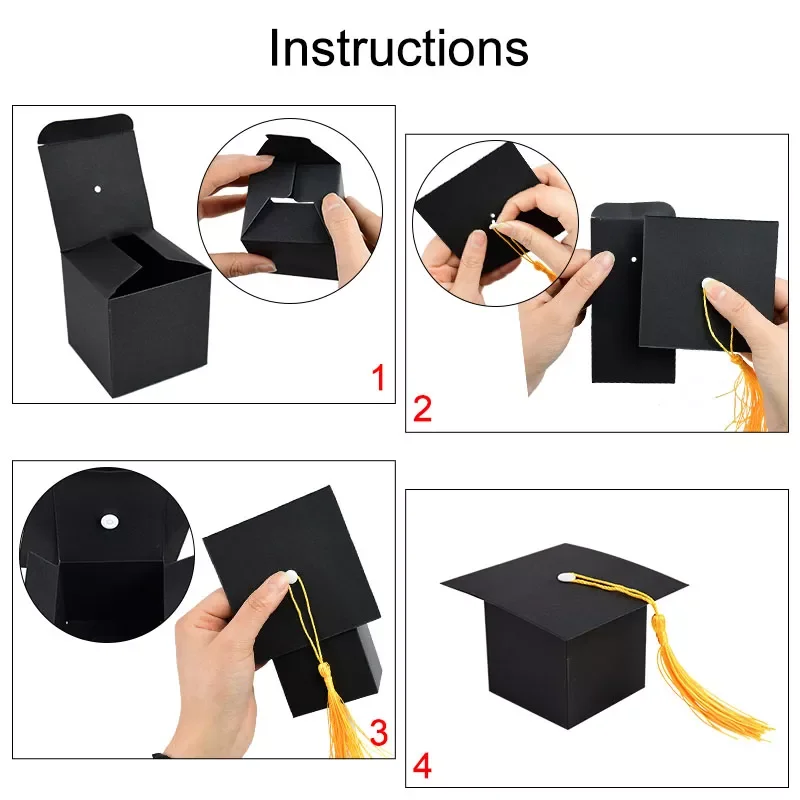 Instructions

1

2

3

4