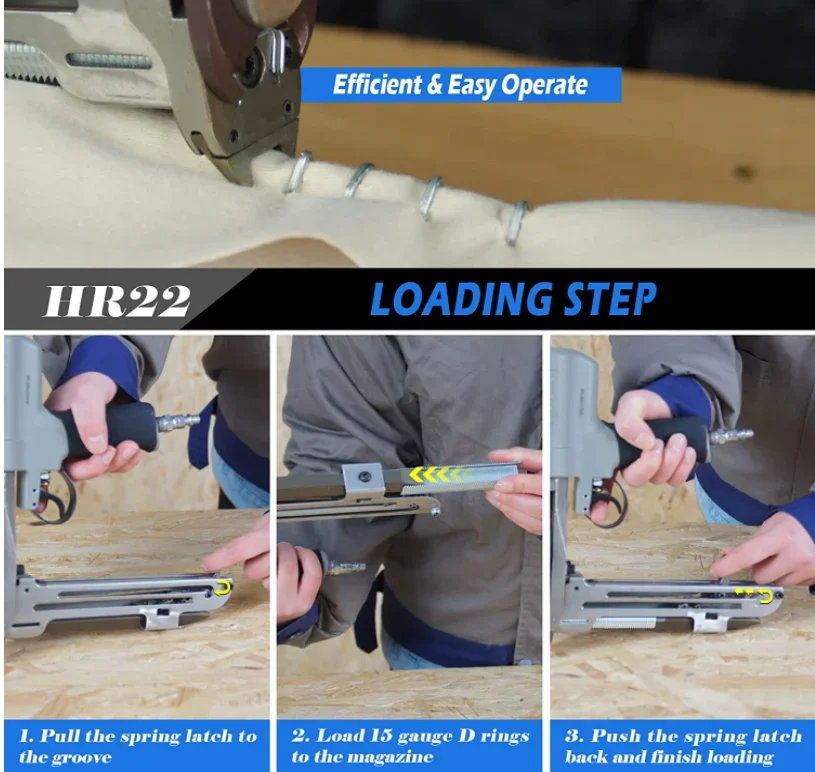 Efficient & Easy Operate

HR22

LOADING STEP

1. Pull the spring latch to the groove

2. Load 15 gauge D rings to the magazine

3. Push the spring latch back and finish loading